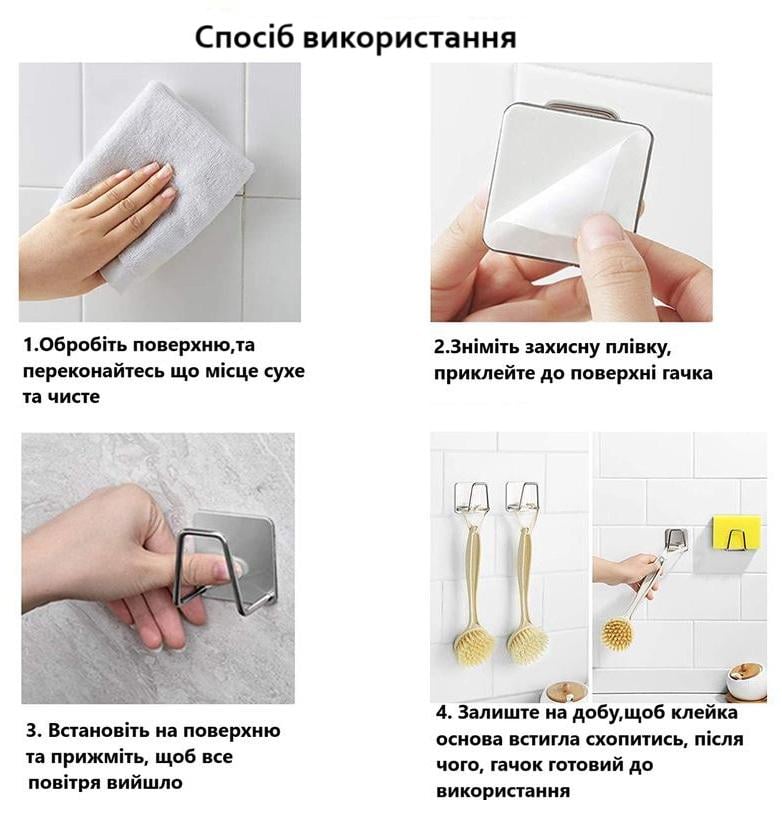 Спосіб використання

1.Обробіть поверхню,та переконайтесь що місце сухе та чисте

2.Зніміть захисну плівку, приклейте до поверхні гачка

3. Встановіть на поверхню та прижміть, щоб все повітря вийшло

4. Залиште на добу,щоб клейка основа встигла схопитись, після чого, гачок готовий до використання