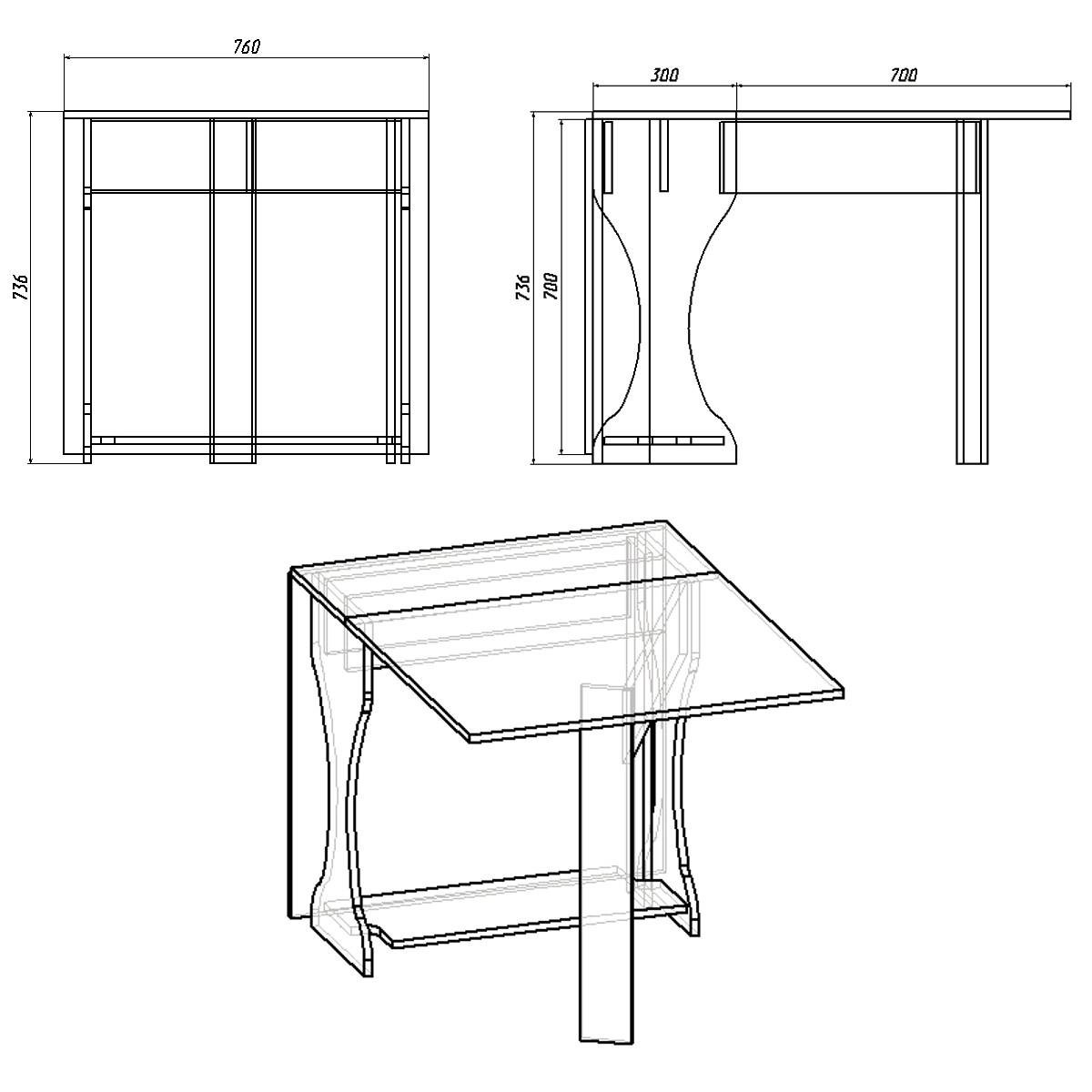 760

736

300

700

736

700