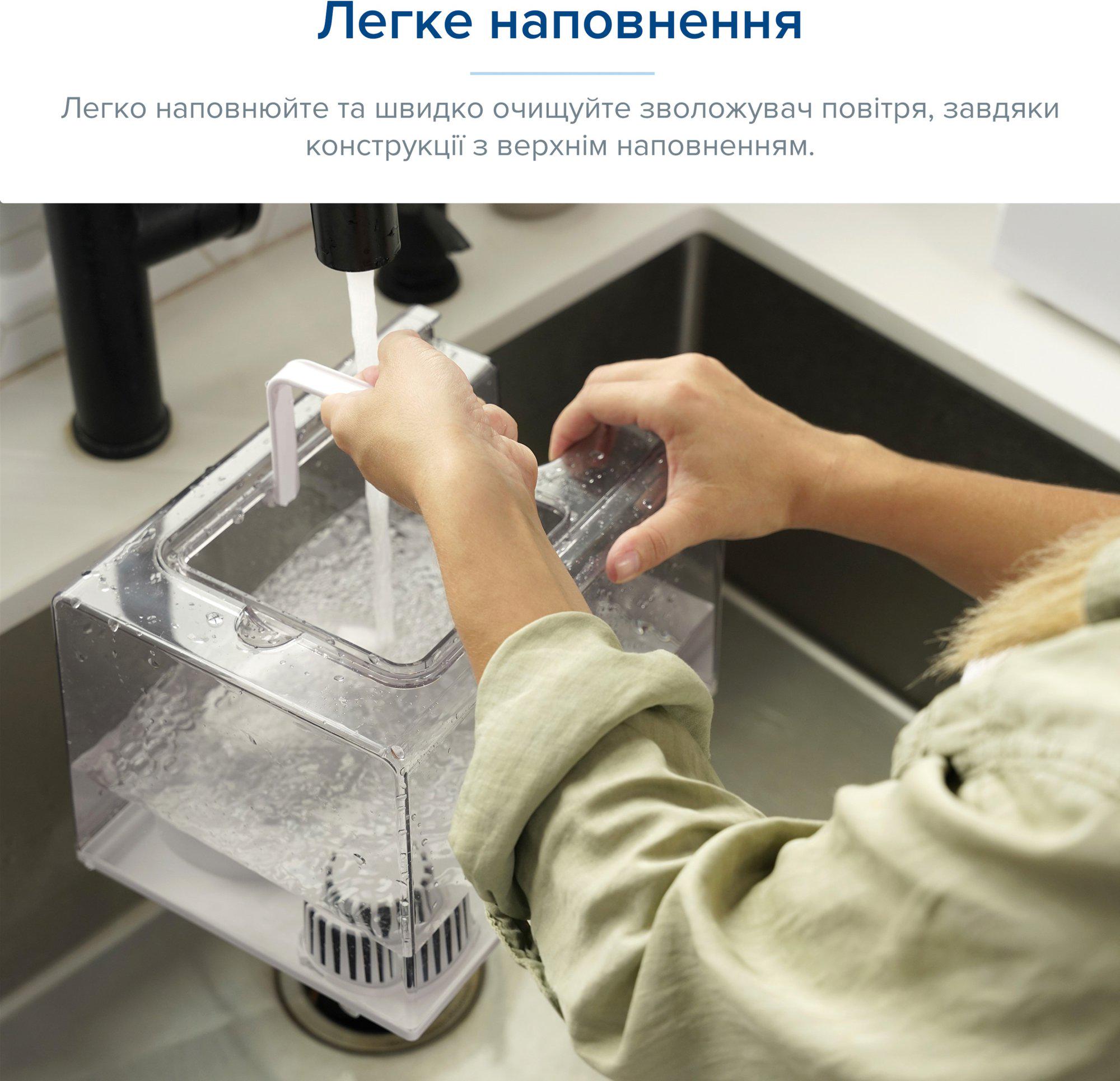 Легке наповнення

Легко наповнюйте та швидко очищуйте зволожувач повітря, завдяки конструкції з верхнім наповненням.