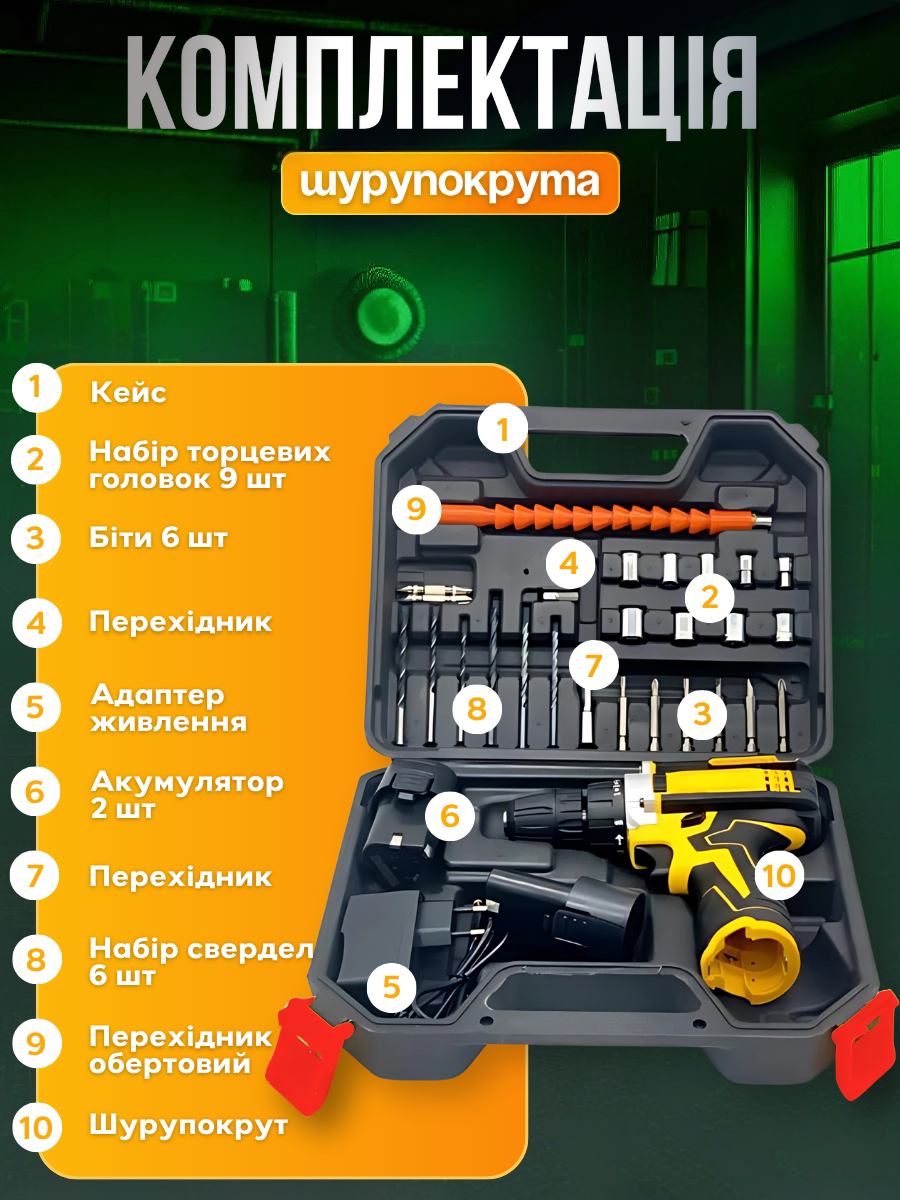 КОМПЛЕКТАЦІЯ

шурупокрута

1 Кейс

2 Набір торцевих головок 9 шт

3 Біти 6 шт

4 Перехідник

5 Адаптер живлення

6 Акумулятор 2 шт

7 Перехідник

8 Набір свердел 6 шт

9 Перехідник обертовий

10 Шурупокрут

1

9

4

2

7

8

3

6

10

5