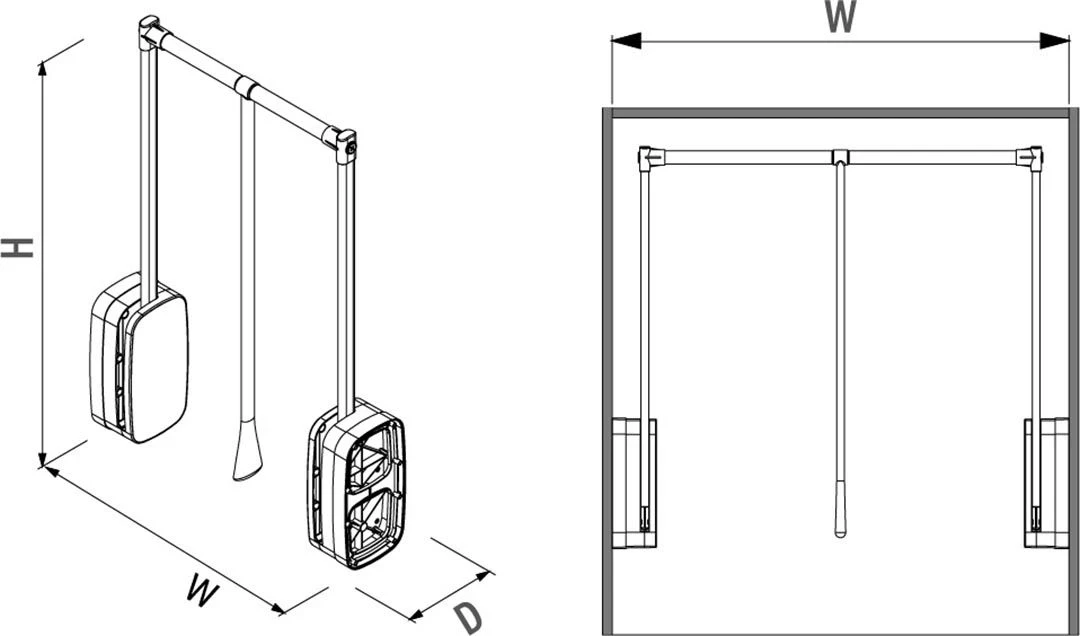 H
W
D
W