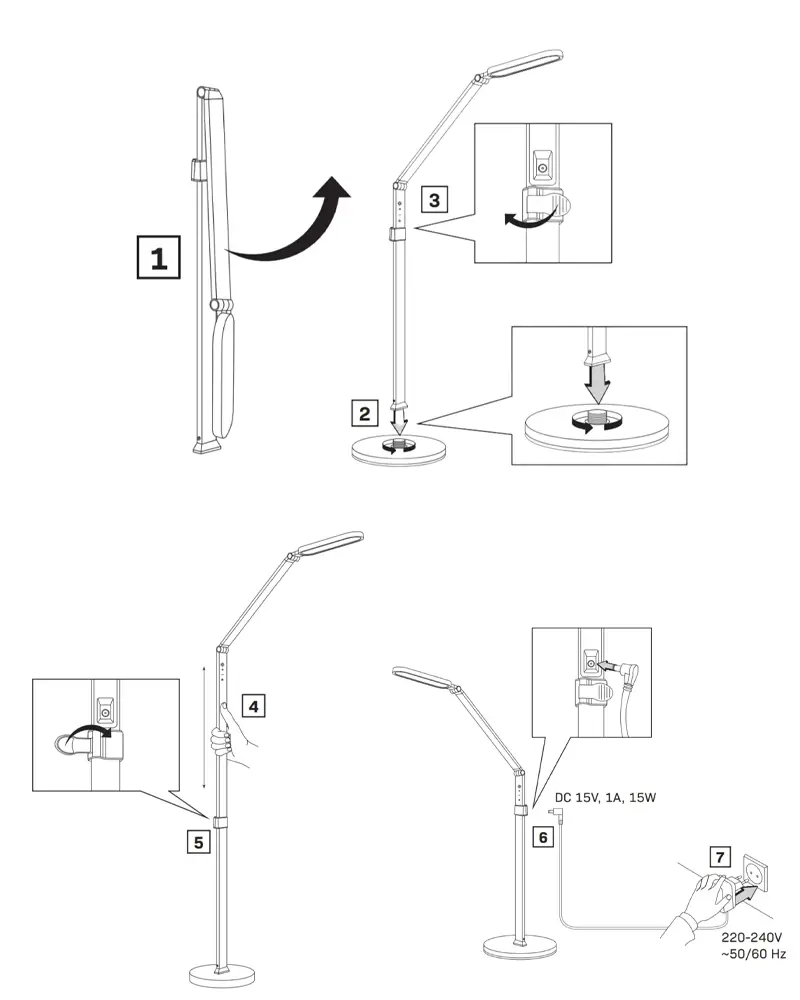 1

3

2

4

5

DC 15V, 1A, 15W

6

7

220-240V
~50/60 Hz