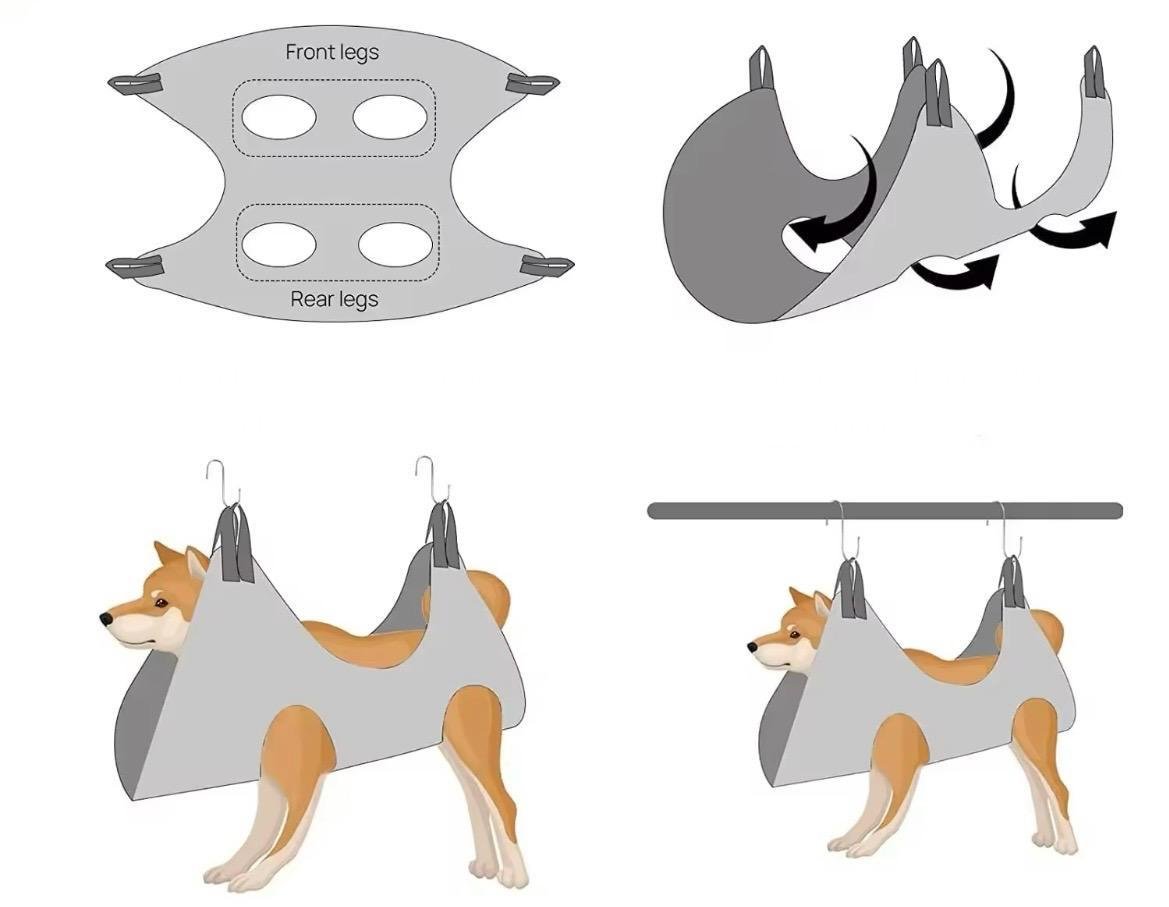 Front legs

Rear legs