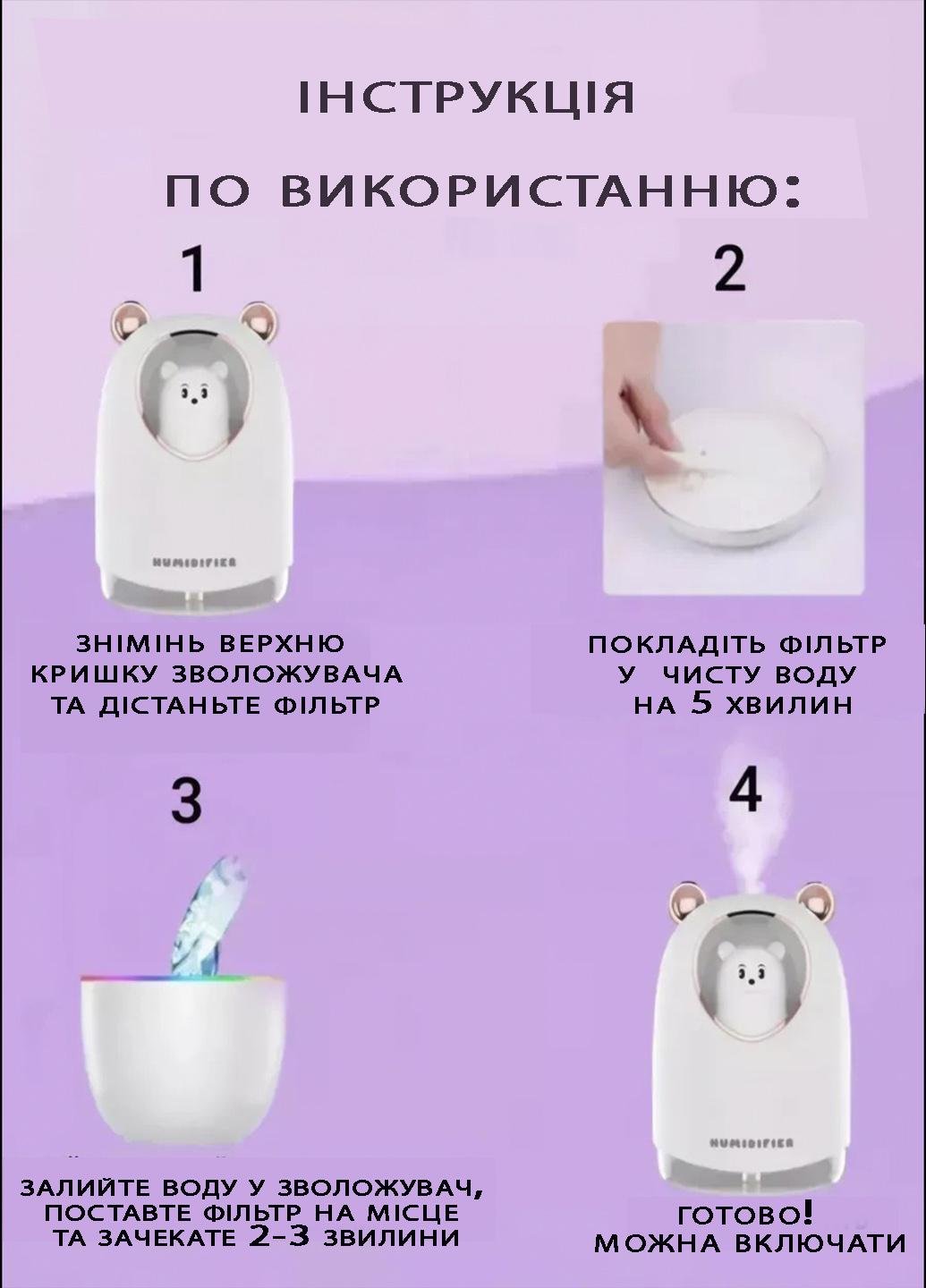 ІНСТРУКЦІЯ

ПО ВИКОРИСТАННЮ:

1

HUMIDIFIER

ЗНІМІНЬ ВЕРХНЮ КРИШКУ ЗВОЛОЖУВАЧА ТА ДІСТАНЬТЕ ФІЛЬТР

2

ПОКЛАДІТЬ ФІЛЬТР У ЧИСТУ ВОДУ НА 5 ХВИЛИН

3

ЗАЛИЙТЕ ВОДУ У ЗВОЛОЖУВАЧ, ПОСТАВТЕ ФІЛЬТР НА МІСЦЕ ТА ЗАЧЕКАТЕ 2-3 ЗВИЛИНИ

4

HUMIDIFIER

ГОТОВО! МОЖНА ВКЛЮЧАТИ