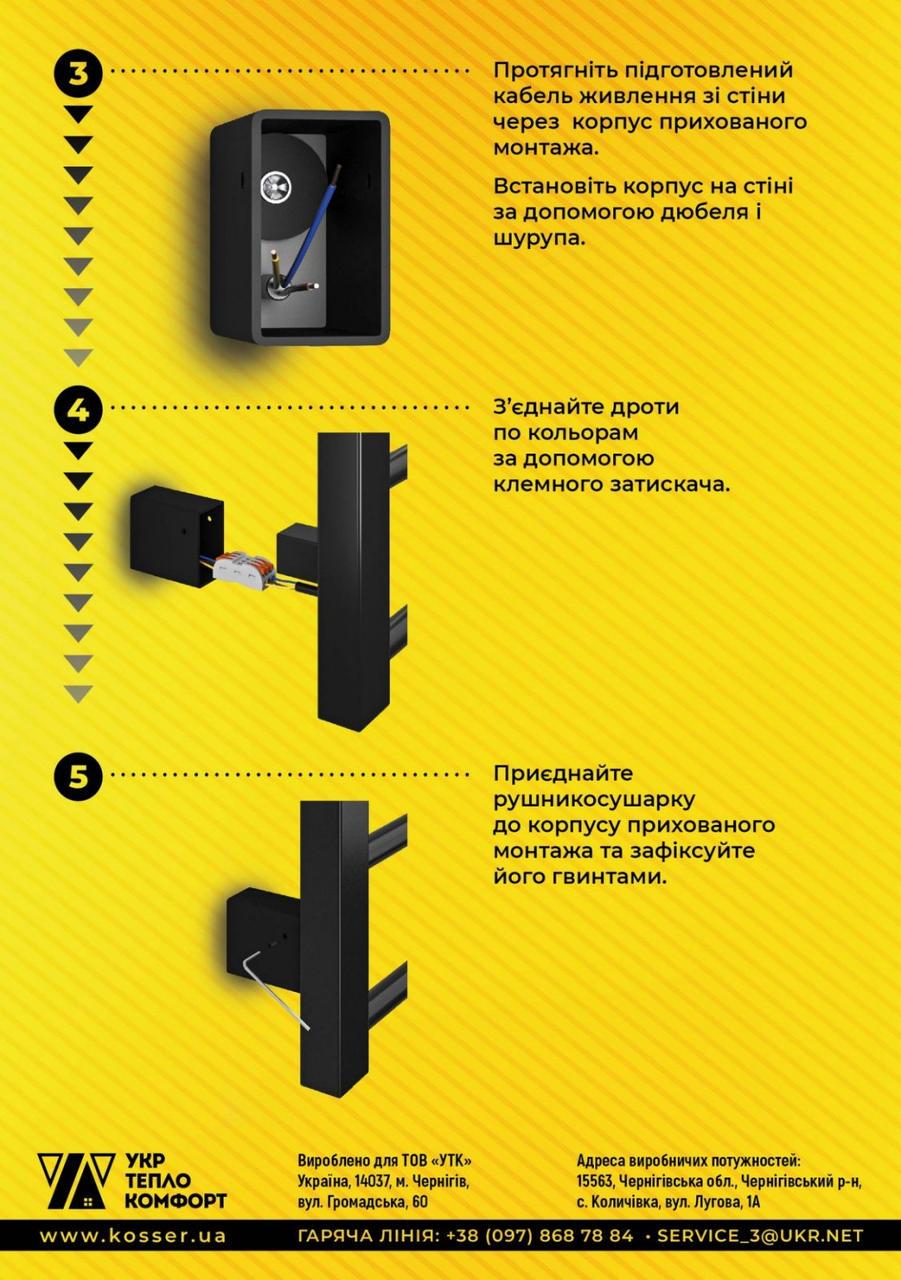 3

Протягніть підготовлений кабель живлення зі стіни через  корпус прихованого монтажа.

Встановіть корпус на стіні за допомогою дюбеля і шурупа.

4

З'єднайте дроти по кольорам за допомогою клемного затискача.

5

Приєднайте рушникосушарку до корпусу прихованого монтажа та зафіксуйте його гвинтами.

УКР ТЕПЛО КОМФОРТ

Вироблено для ТОВ «УТК» Україна, 14037, м. Чернігів, вул. Громадська, 60

Адреса виробничих потужностей: 15563, Чернігівська обл., Чернігівський р-н, с. Количівка, вул. Лугова, 1А

www.kosser.ua

ГАРЯЧА ЛІНІЯ: +38 (097) 868 78 84 • SERVICE_3@UKR.NET