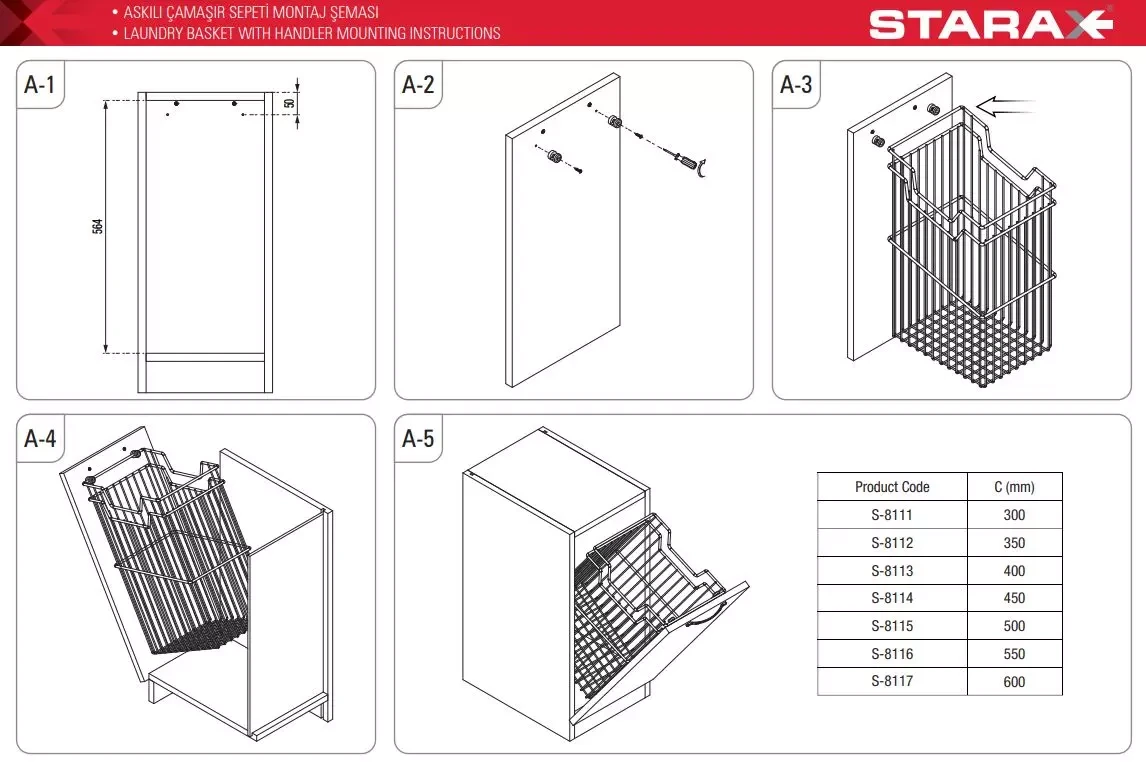 • ASKILI ÇAMAŞIR SEPETİ MONTAJ ŞEMASI
• LAUNDRY BASKET WITH HANDLER MOUNTING INSTRUCTIONS

STARAX

A-1

50

564

A-2

A-3

A-4

A-5

| Product Code | C (mm) |
|---|---|
| S-8111 | 300 |
| S-8112 | 350 |
| S-8113 | 400 |
| S-8114 | 450 |
| S-8115 | 500 |
| S-8116 | 550 |
| S-8117 | 600 |