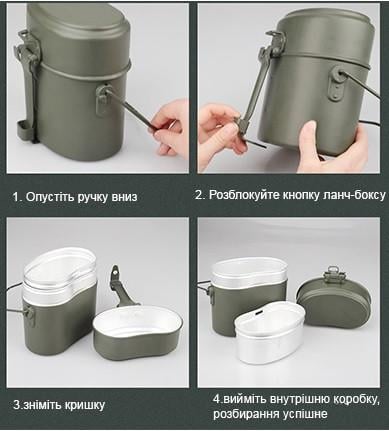 1. Опустіть ручку вниз

2. Розблокуйте кнопку ланч-боксу

3.зніміть кришку

4.вийміть внутрішню коробку, розбирання успішне