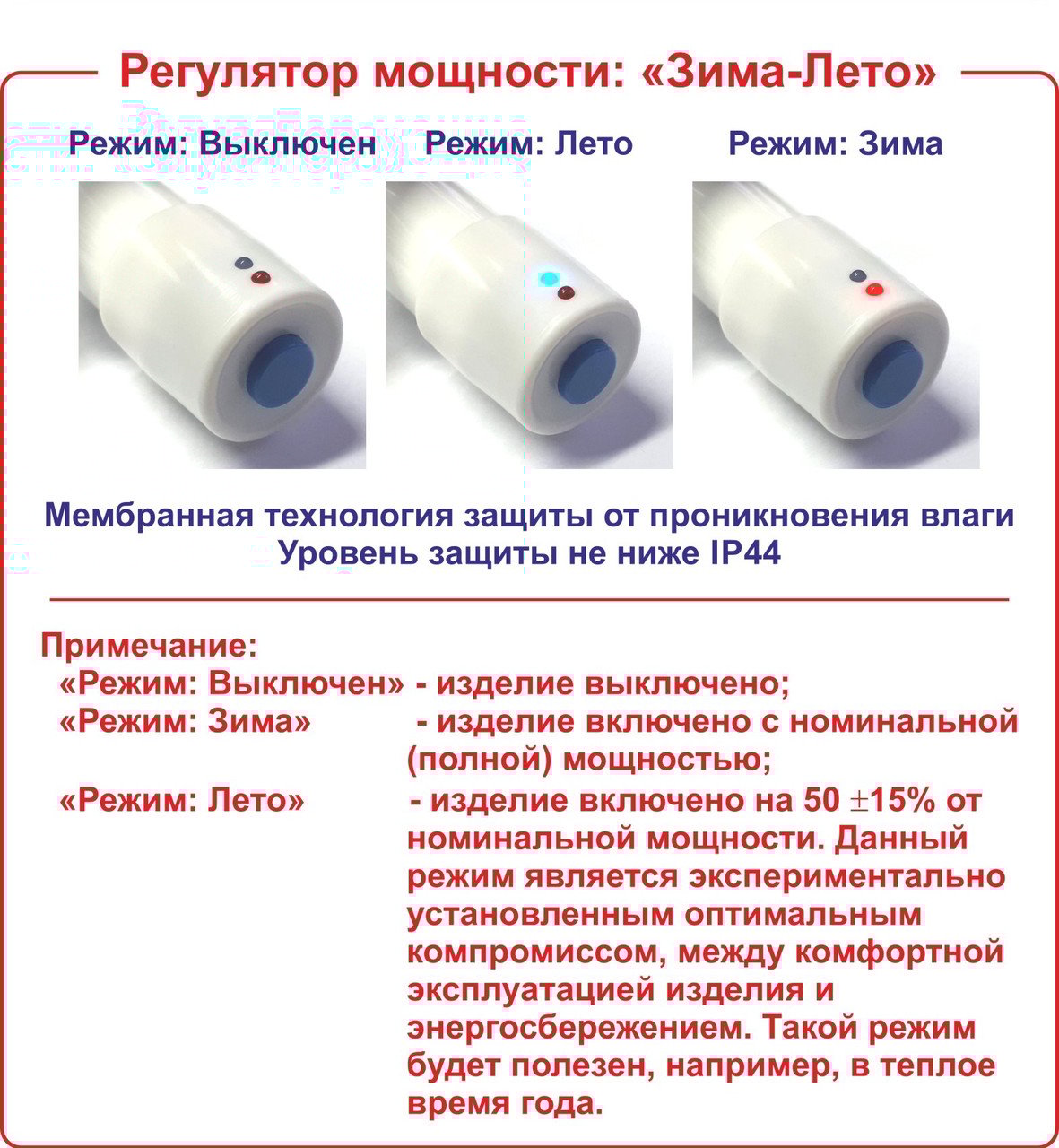 Регулятор мощности: «Зима-Лето»

Режим: Выключен

Режим: Лето

Режим: Зима

Мембранная технология защиты от проникновения влаги
Уровень защиты не ниже IP44

Примечание:
«Режим: Выключен» - изделие выключено;
«Режим: Зима» - изделие включено с номинальной (полной) мощностью;
«Режим: Лето» - изделие включено на 50 $\pm$15% от номинальной мощности. Данный режим является экспериментально установленным оптимальным компромиссом, между комфортной эксплуатацией изделия и энергосбережением. Такой режим будет полезен, например, в теплое время года.