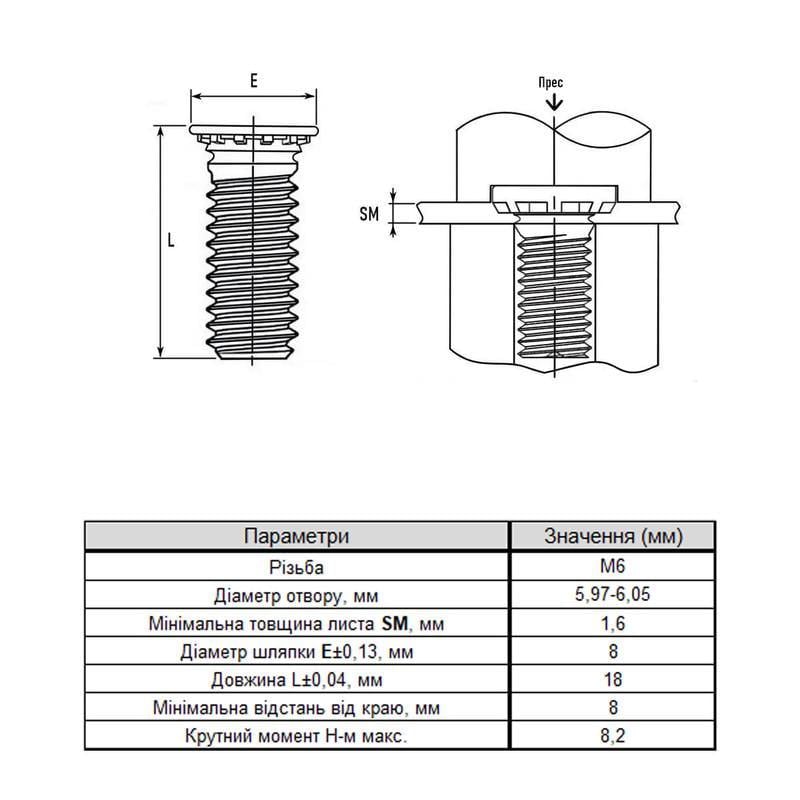 E

L

Прес

SM

| Параметри | Значення (мм) |
|---|---|
| Різьба | M6 |
| Діаметр отвору, мм | 5,97-6,05 |
| Мінімальна товщина листа **SM**, мм | 1,6 |
| Діаметр шляпки **E**±0,13, мм | 8 |
| Довжина L±0,04, мм | 18 |
| Мінімальна відстань від краю, мм | 8 |
| Крутний момент Н-м макс. | 8,2 |