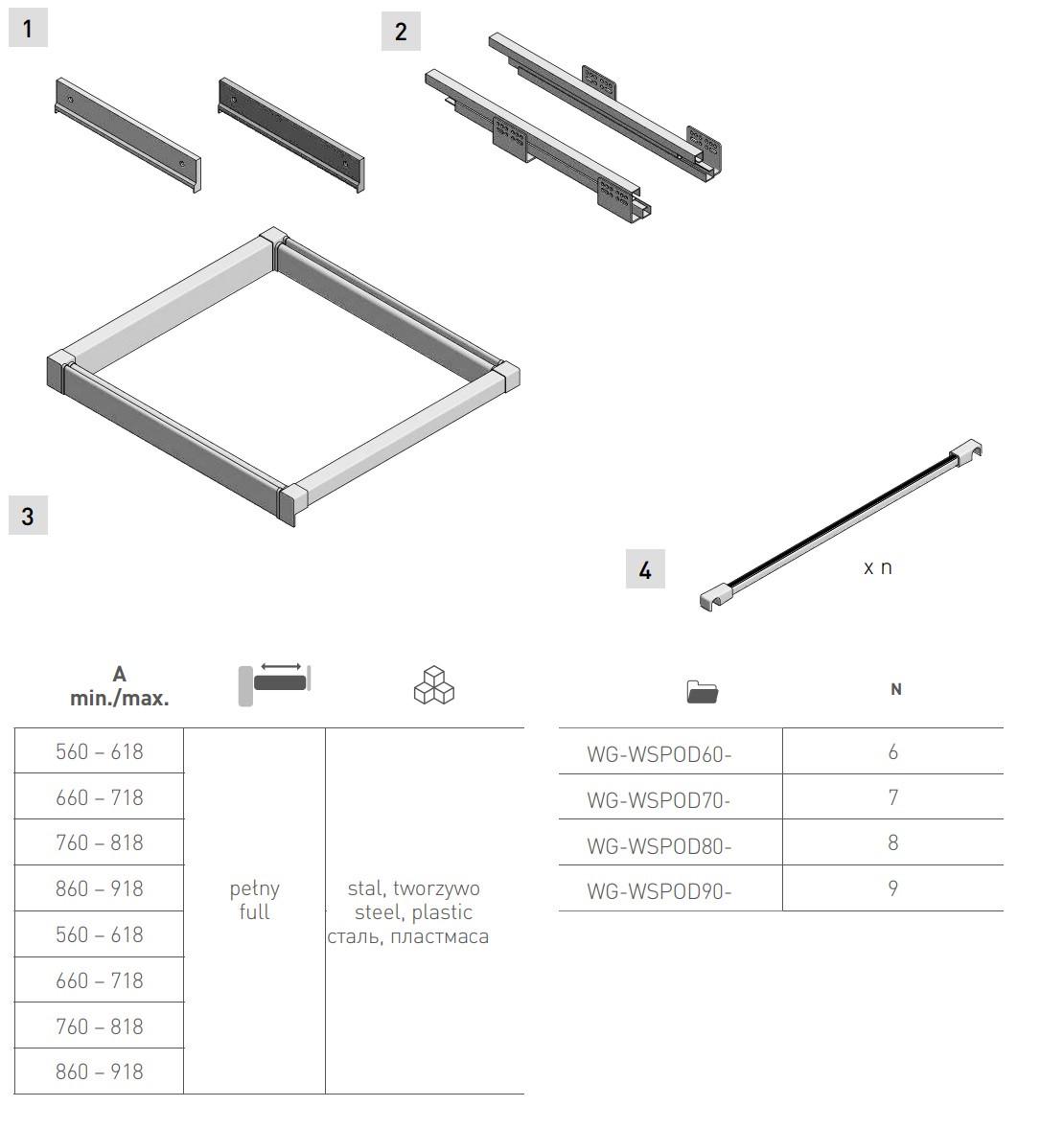 1

2

3

4

x n

| A min./max. | | |
|---|---|---|
| 560 – 618 | pełny full | stal, tworzywo steel, plastic сталь, пластмаса |
| 660 – 718 | | |
| 760 – 818 | | |
| 860 – 918 | | |
| 560 – 618 | | |
| 660 – 718 | | |
| 760 – 818 | | |
| 860 – 918 | | |

| | N |
|---|---|
| WG-WSPOD60- | 6 |
| WG-WSPOD70- | 7 |
| WG-WSPOD80- | 8 |
| WG-WSPOD90- | 9 |