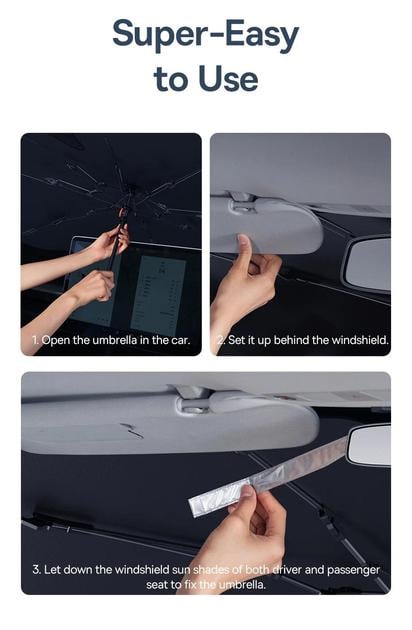 Super-Easy
to Use

1. Open the umbrella in the car.

2. Set it up behind the windshield.

3. Let down the windshield sun shades of both driver and passenger seat to fix the umbrella.