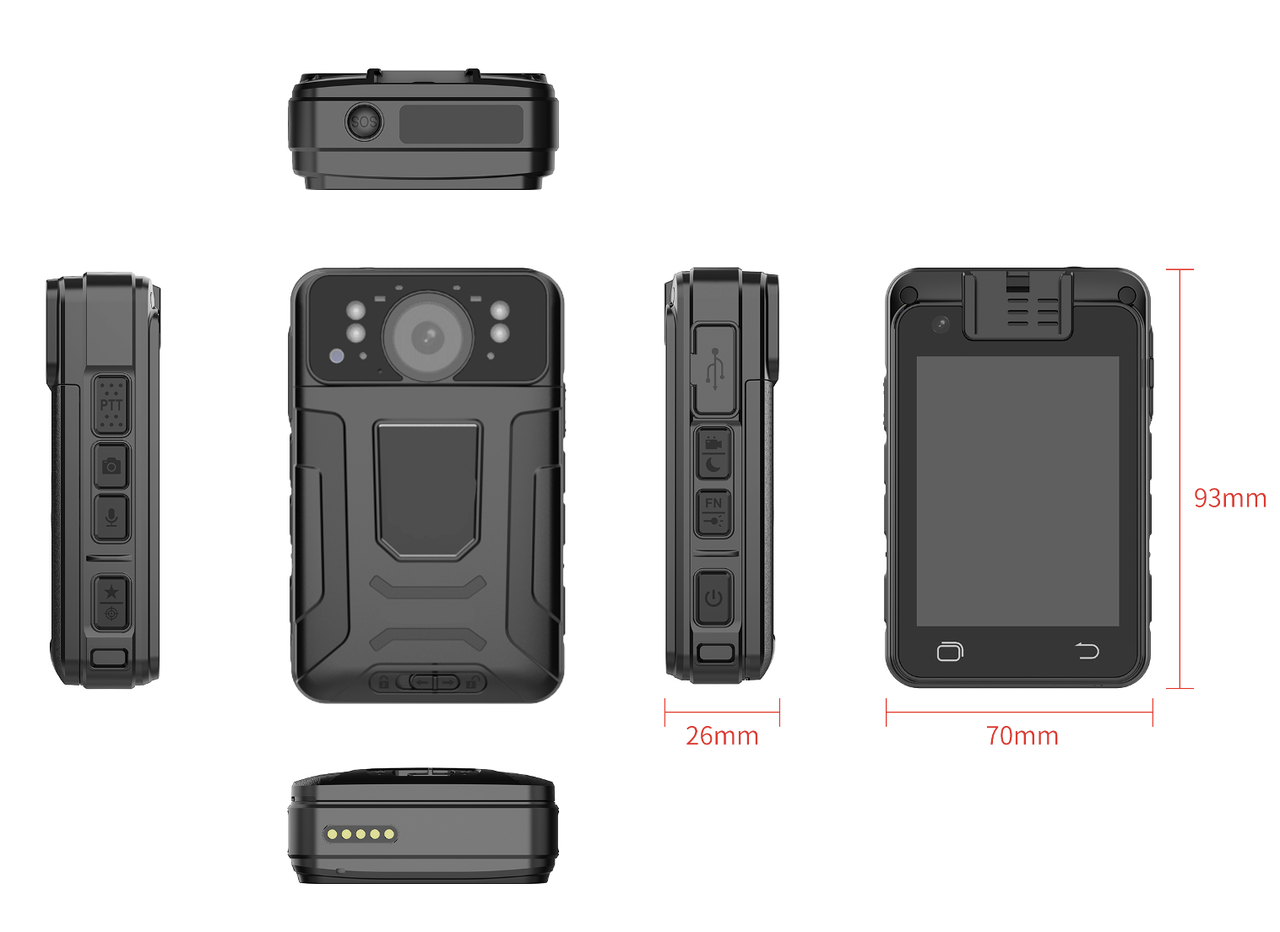 SOS

PTT

FN

93mm

26mm

70mm