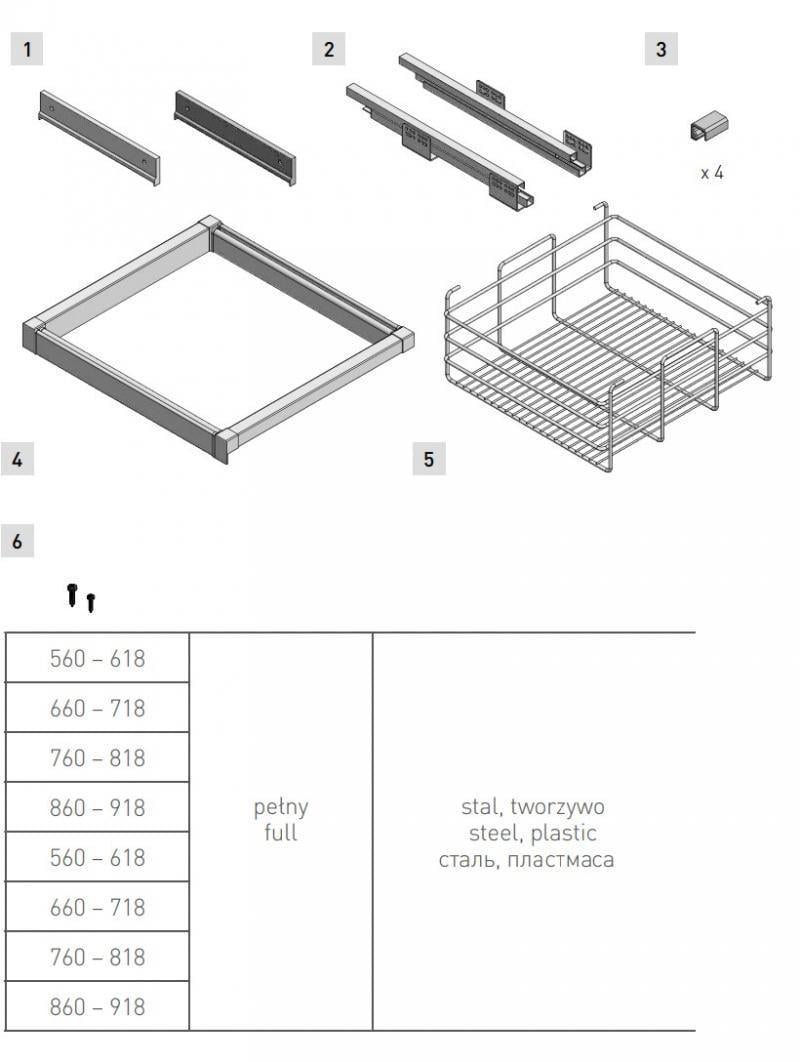 1

2

3

x 4

4

5

6

| 560 – 618 | pełny full | stal, tworzywo steel, plastic сталь, пластмаса |
|---|---|---|
| 660 – 718 | | |
| 760 – 818 | | |
| 860 – 918 | | |
| 560 – 618 | | |
| 660 – 718 | | |
| 760 – 818 | | |
| 860 – 918 | | |