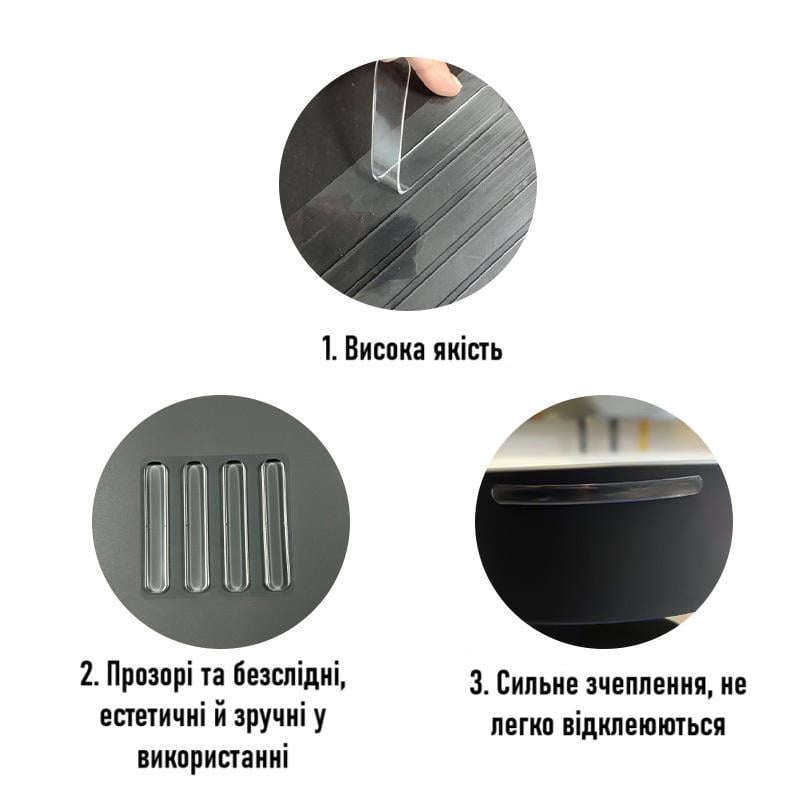 1. Висока якість

2. Прозорі та безслідні, естетичні й зручні у використанні

3. Сильне зчеплення, не легко відклеюються