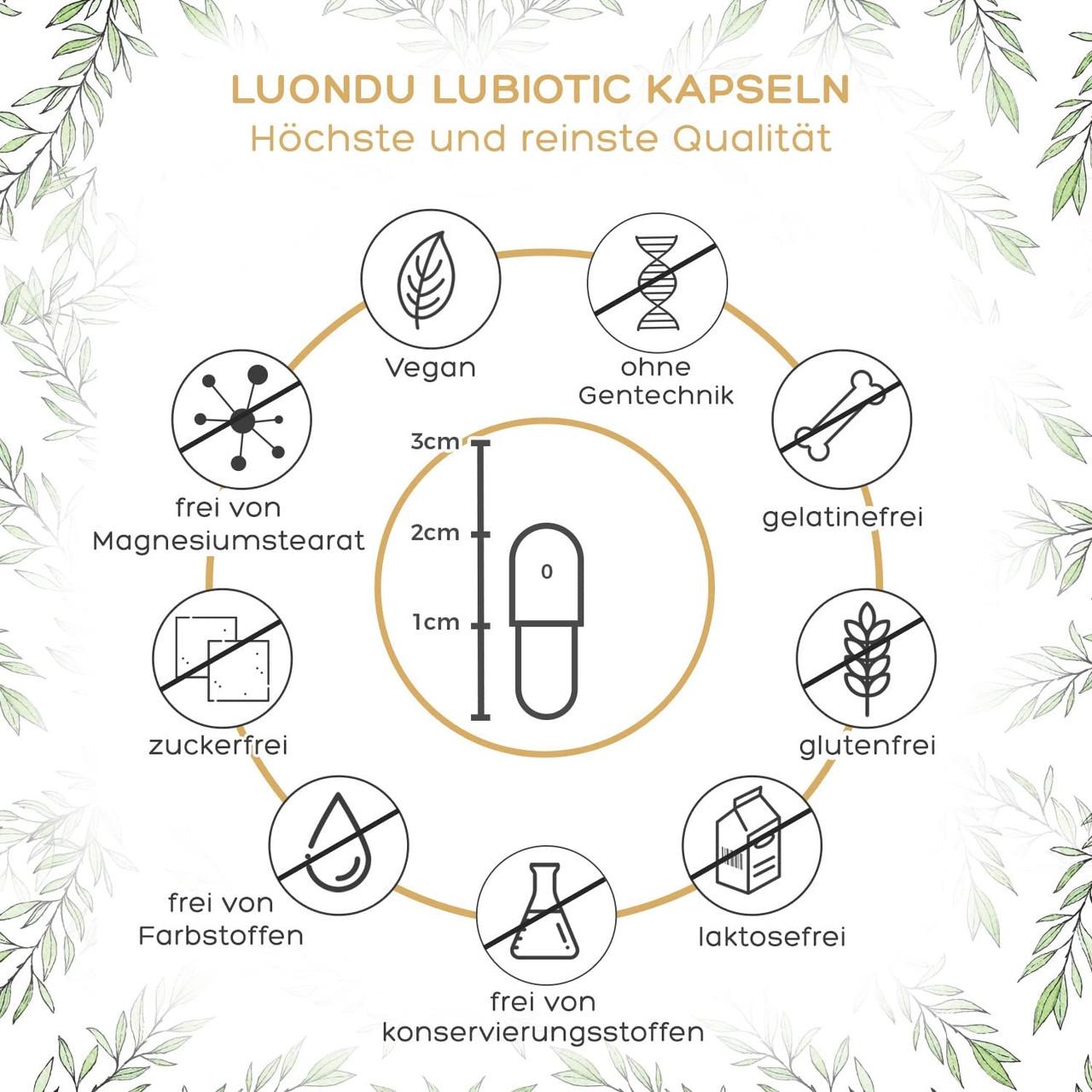 LUONDU LUBIOTIC KAPSELN
Höchste und reinste Qualität

Vegan

ohne Gentechnik

gelatinefrei

glutenfrei

laktosefrei

frei von konservierungsstoffen

frei von Farbstoffen

zuckerfrei

frei von Magnesiumstearat

3cm
2cm
1cm
0