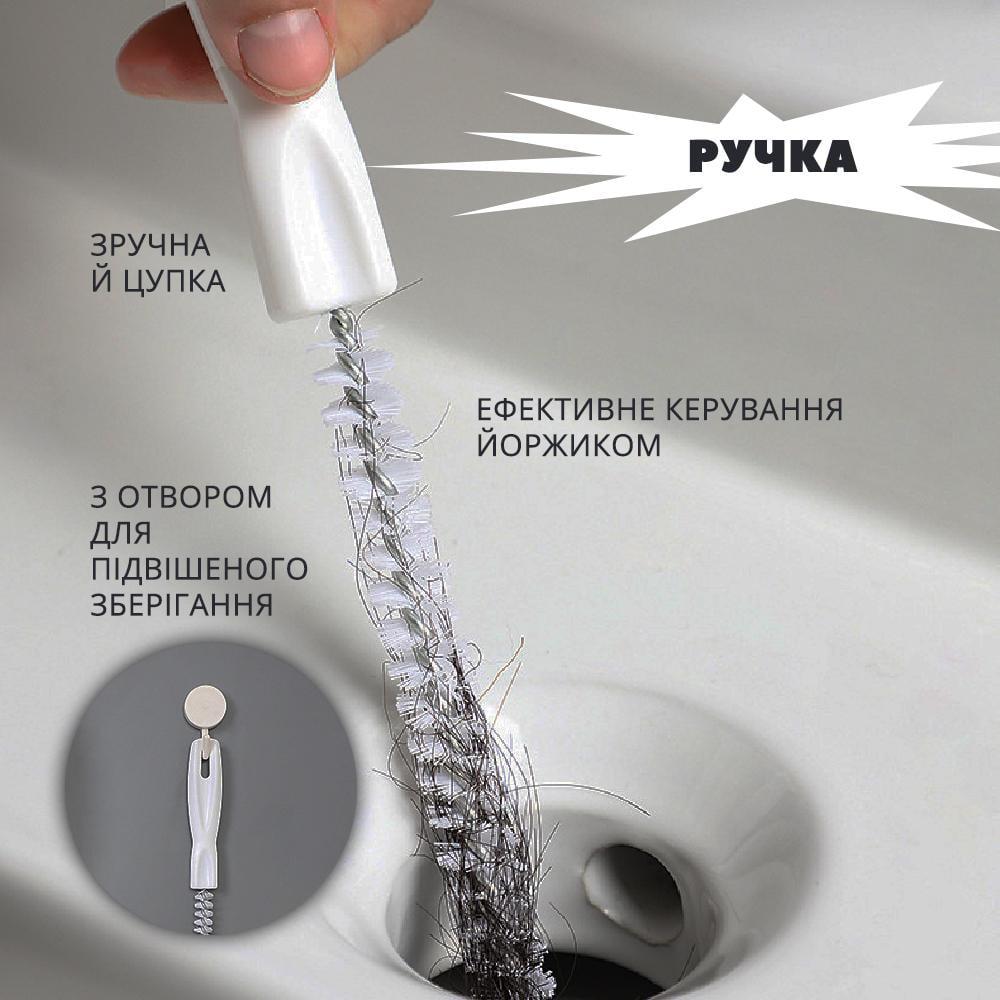 РУЧКА

ЗРУЧНА Й ЦУПКА

ЕФЕКТИВНЕ КЕРУВАННЯ ЙОРЖИКОМ

З ОТВОРОМ ДЛЯ ПІДВІШЕНОГО ЗБЕРІГАННЯ