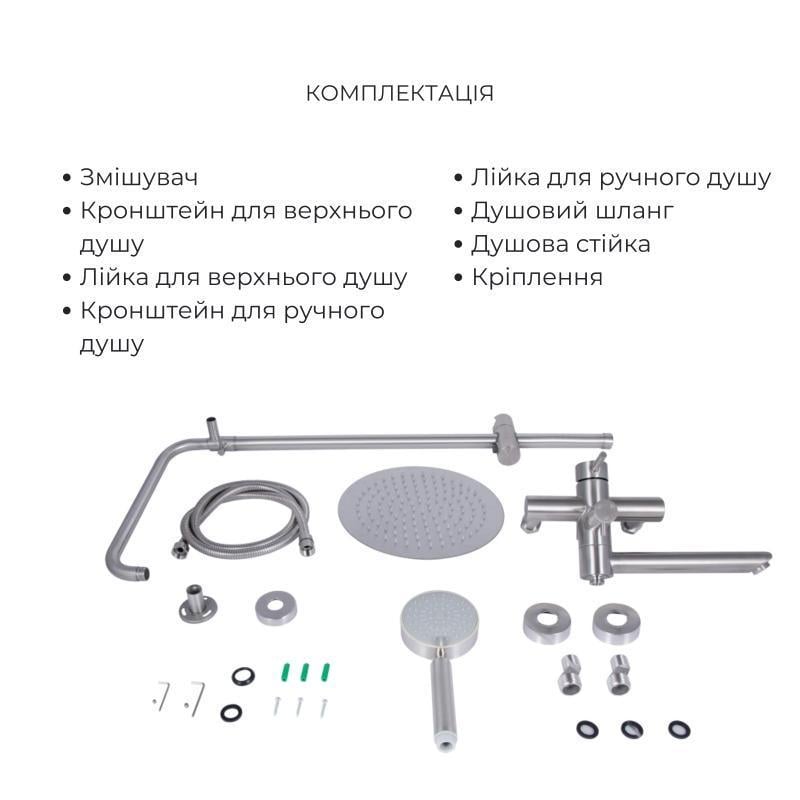 КОМПЛЕКТАЦІЯ

• Змішувач
• Кронштейн для верхнього душу
• Лійка для верхнього душу
• Кронштейн для ручного душу

• Лійка для ручного душу
• Душовий шланг
• Душова стійка
• Кріплення