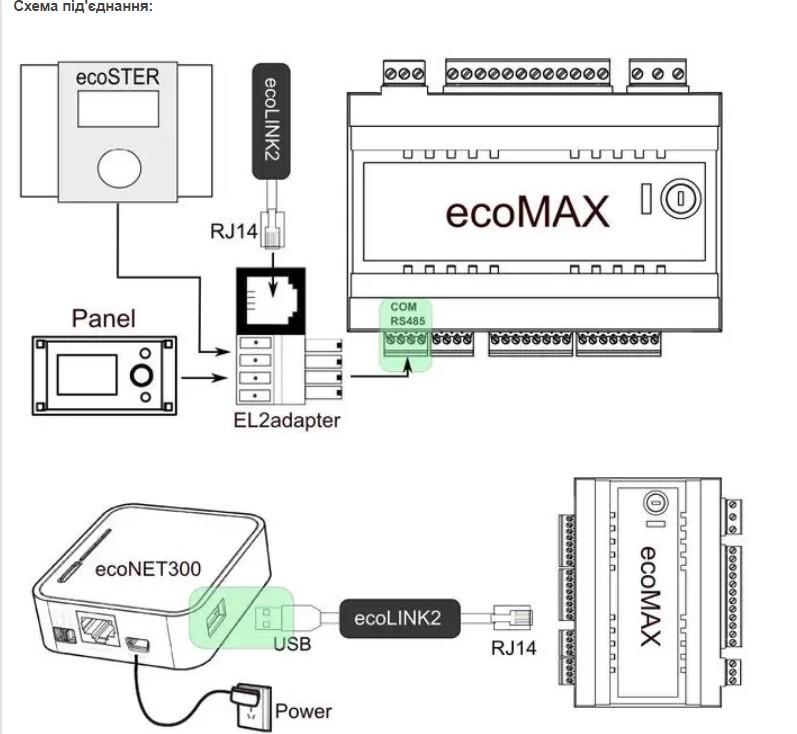 Схема під'єднання:

ecoSTER

ecoLINK2

RJ14

ecoMAX

COM
RS485

Panel

EL2adapter

ecoNET300

USB

ecoLINK2

RJ14

ecoMAX

Power