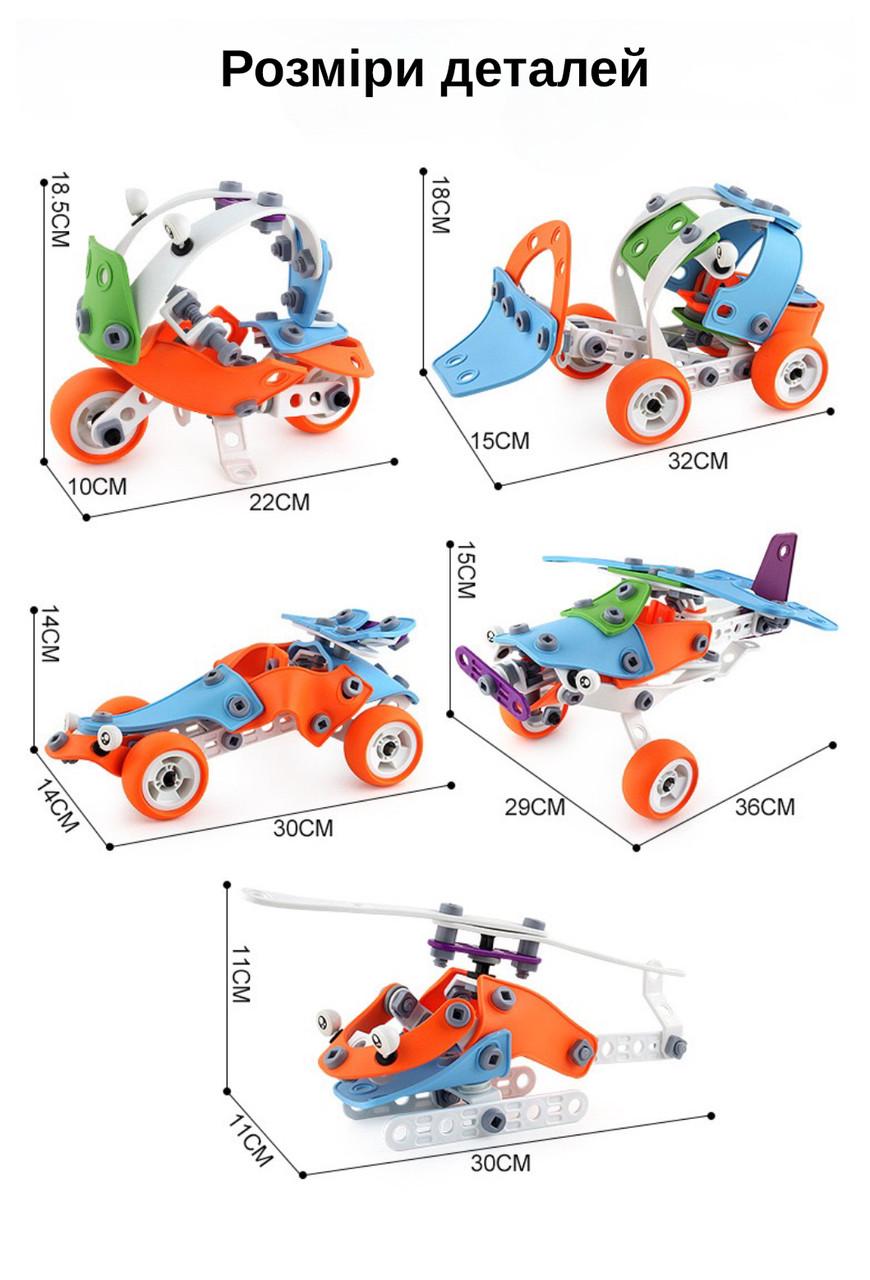 Розміри деталей

18.5CM
10CM
22CM

18CM
15CM
32CM

14CM
14CM
30CM

15CM
29CM
36CM

11CM
11CM
30CM