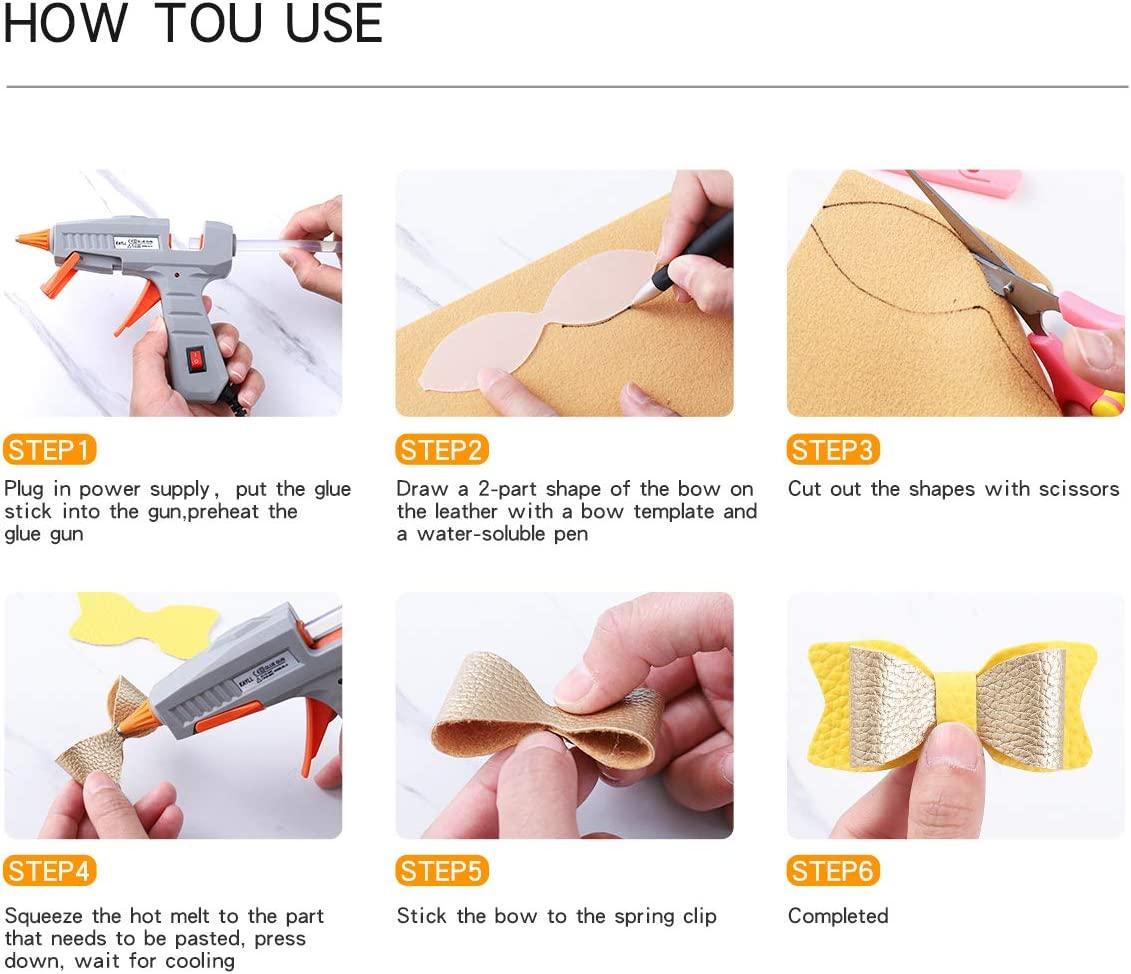 HOW TOU USE

STEP1

Plug in power supply， put the glue stick into the gun,preheat the glue gun

STEP2

Draw a 2-part shape of the bow on the leather with a bow template and a water-soluble pen

STEP3

Cut out the shapes with scissors

STEP4

Squeeze the hot melt to the part that needs to be pasted, press down, wait for cooling

STEP5

Stick the bow to the spring clip

STEP6

Completed