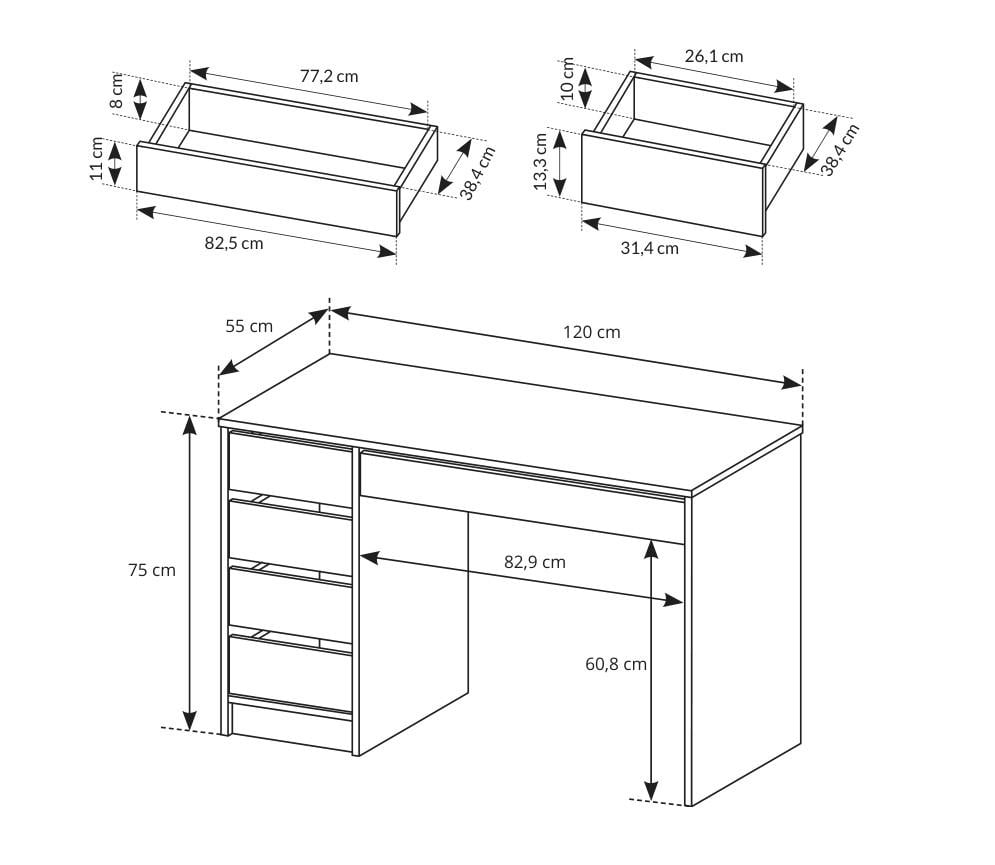 8 cm
77,2 cm
11 cm
38,4 cm
82,5 cm
10 cm
26,1 cm
13,3 cm
38,4 cm
31,4 cm
55 cm
120 cm
75 cm
82,9 cm
60,8 cm