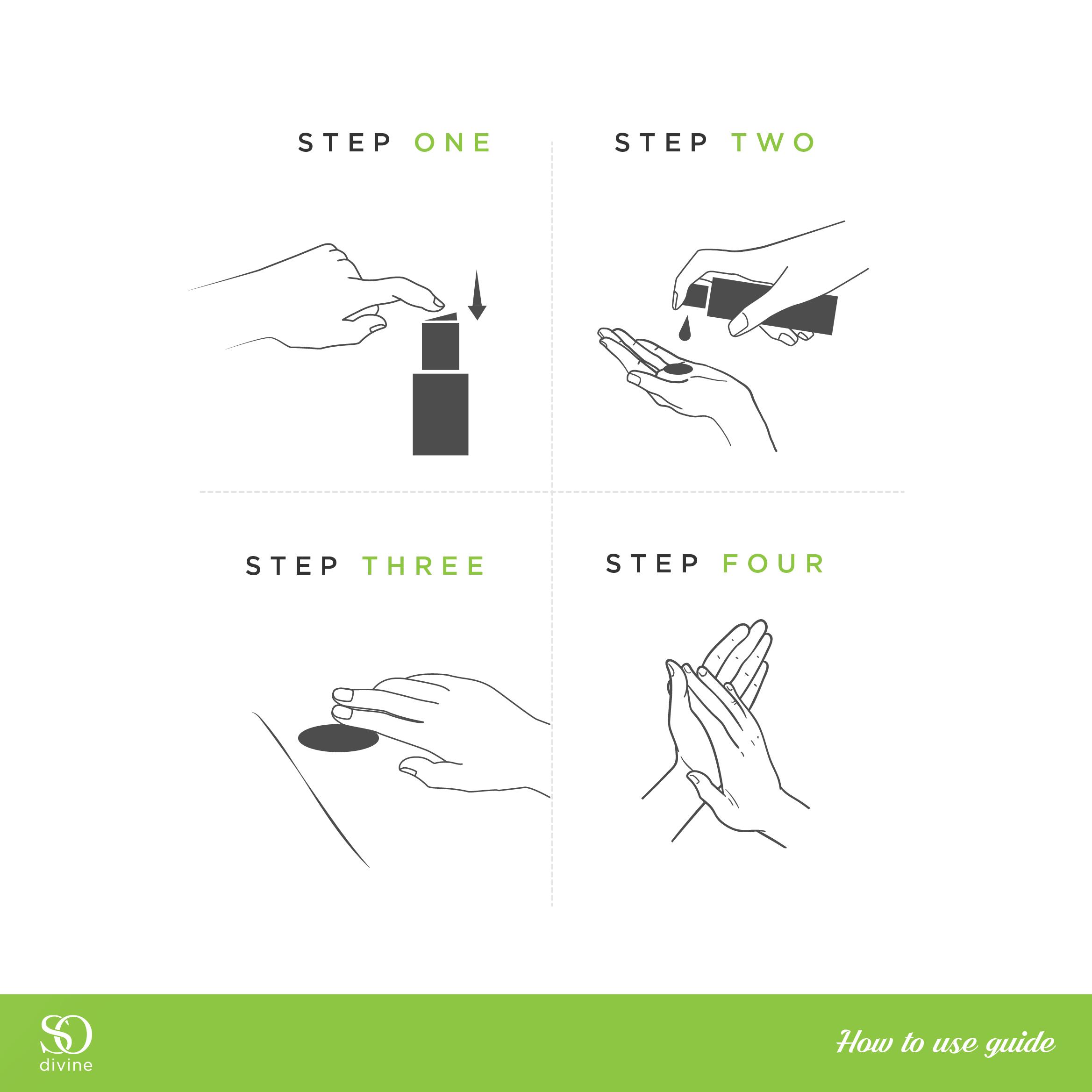 STEP ONE

STEP TWO

STEP THREE

STEP FOUR

SO
divine

How to use guide