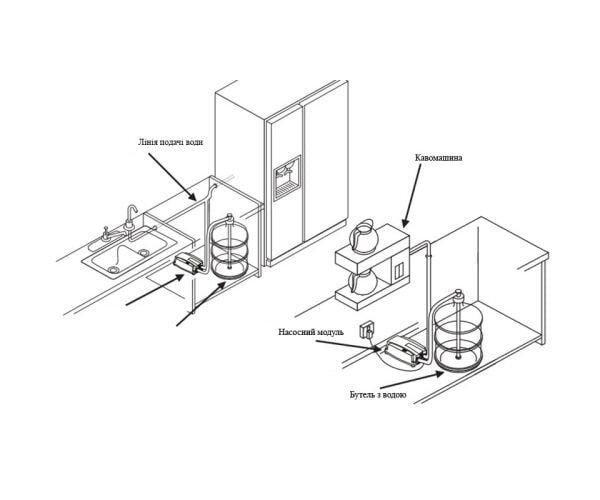 Лінія подачі води

Кавомашина

Насосний модуль

Бутель з водою