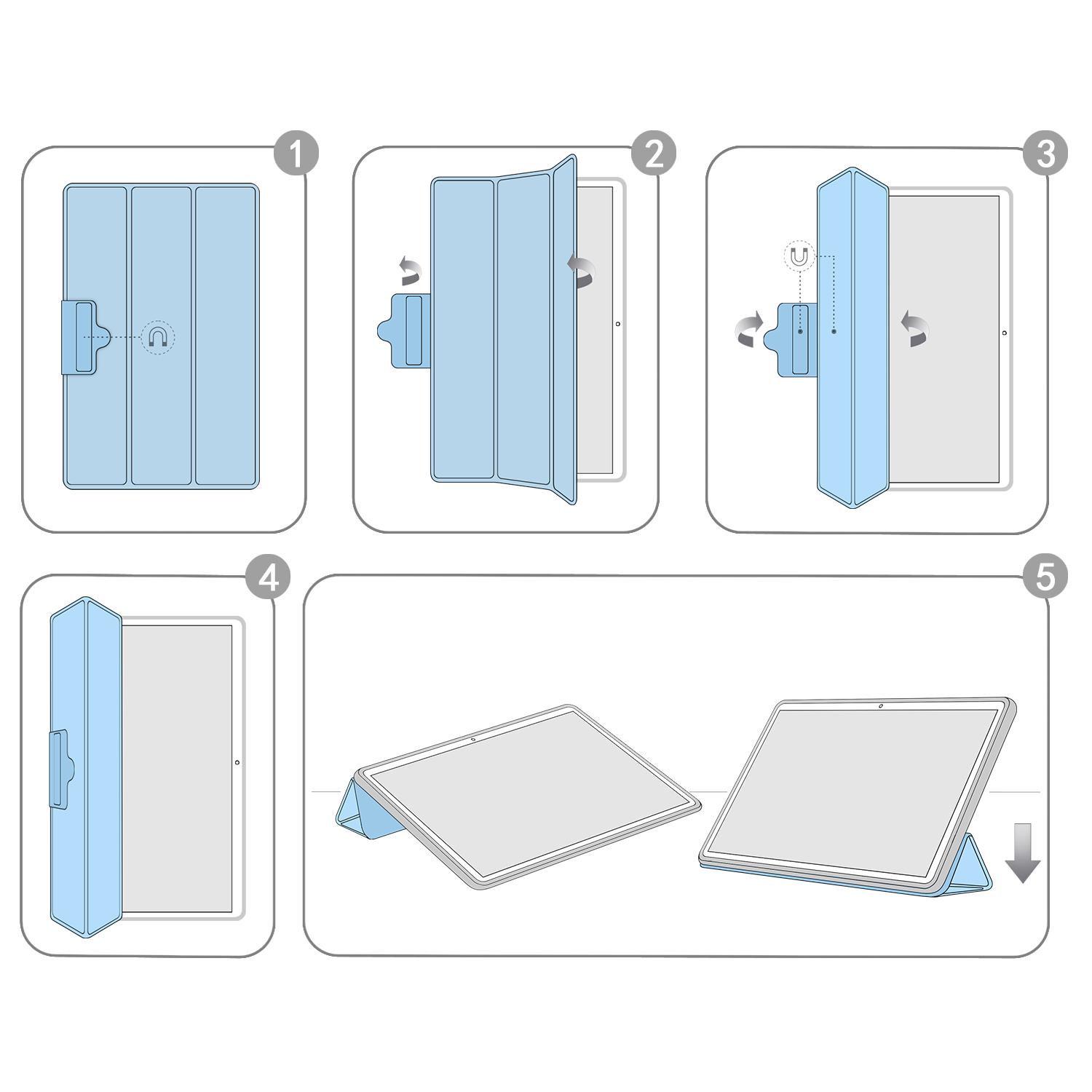 1
2
3
4
5