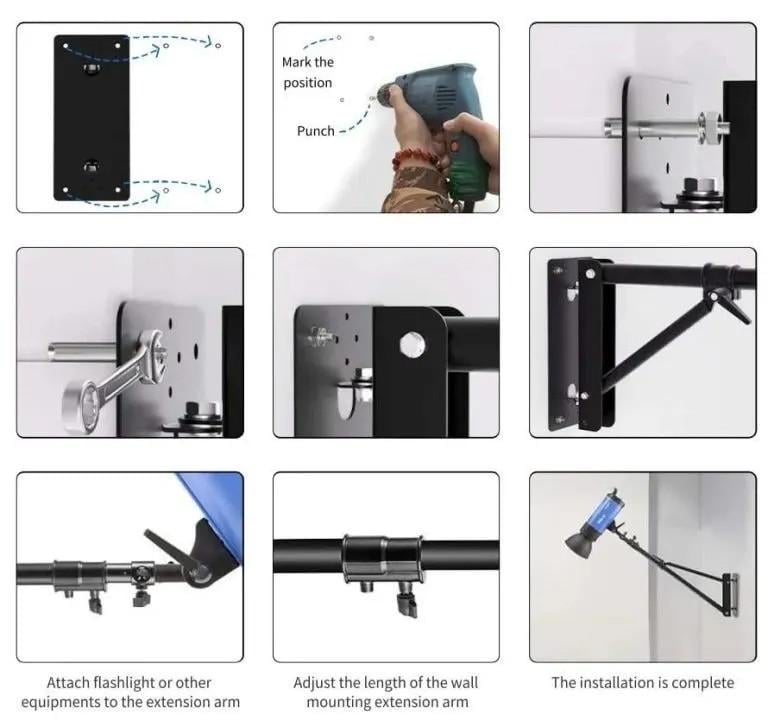 Mark the position

Punch

Attach flashlight or other equipments to the extension arm

Adjust the length of the wall mounting extension arm

The installation is complete