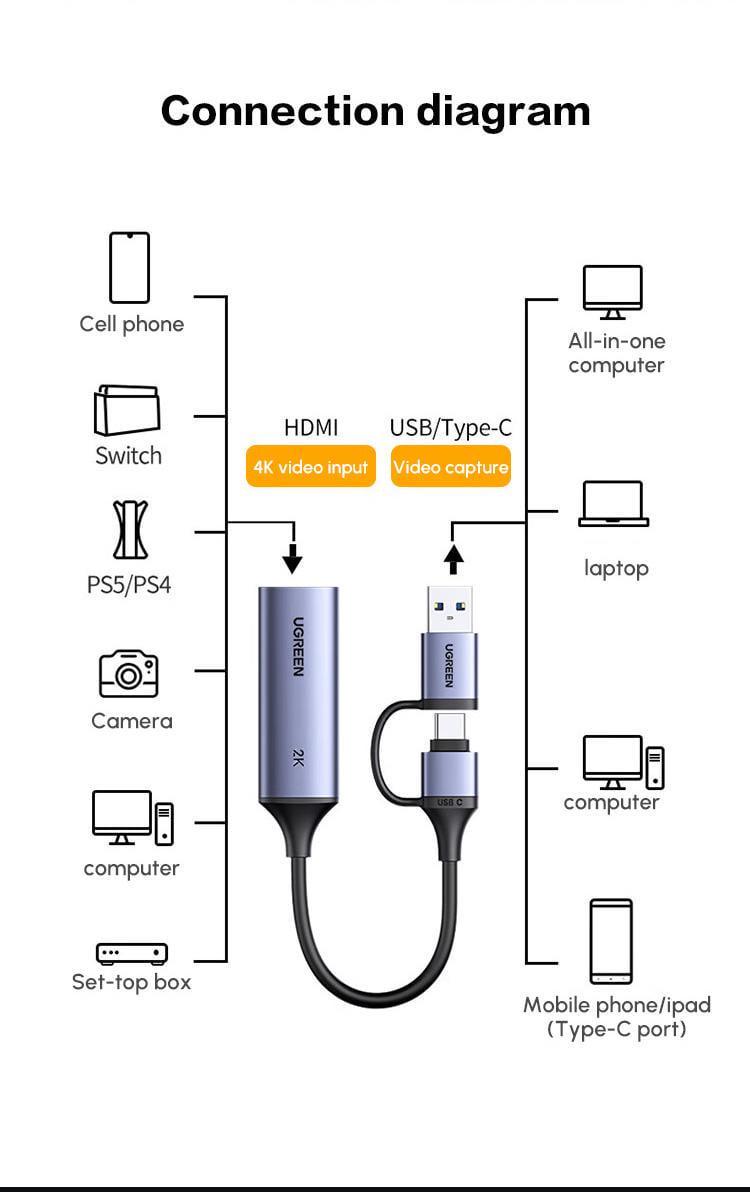 Connection diagram

Cell phone

Switch

PS5/PS4

Camera

computer

Set-top box

HDMI
4K video input

USB/Type-C
Video capture

UGREEN
2K

UGREEN
USB C

All-in-one computer

laptop

computer

Mobile phone/ipad
(Type-C port)