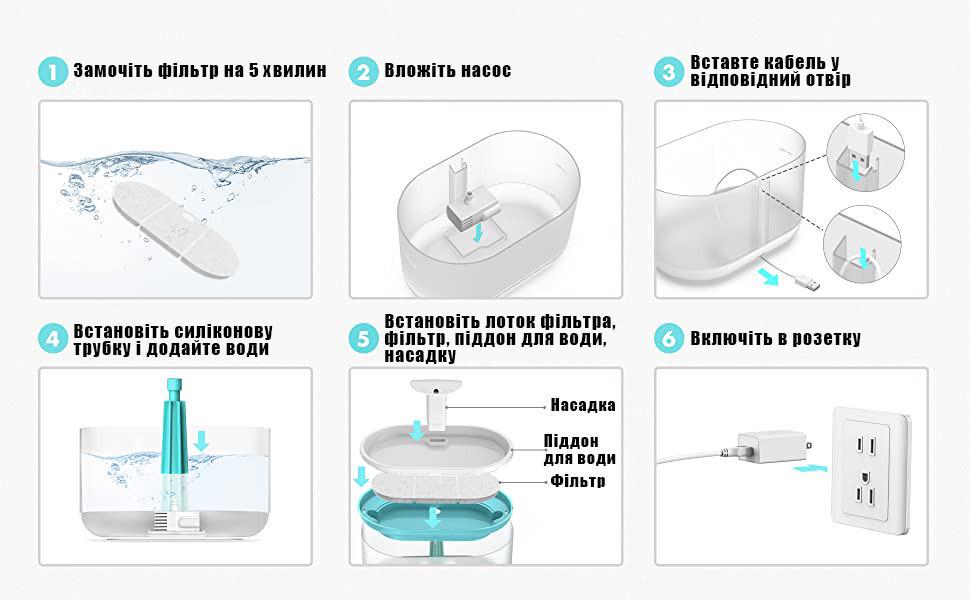 1 Замочіть фільтр на 5 хвилин

2 Вложіть насос

3 Вставте кабель у відповідний отвір

4 Встановіть силіконову трубку і додайте води

5 Встановіть лоток фільтра, фільтр, піддон для води, насадку

Насадка

Піддон для води

Фільтр

6 Включіть в розетку