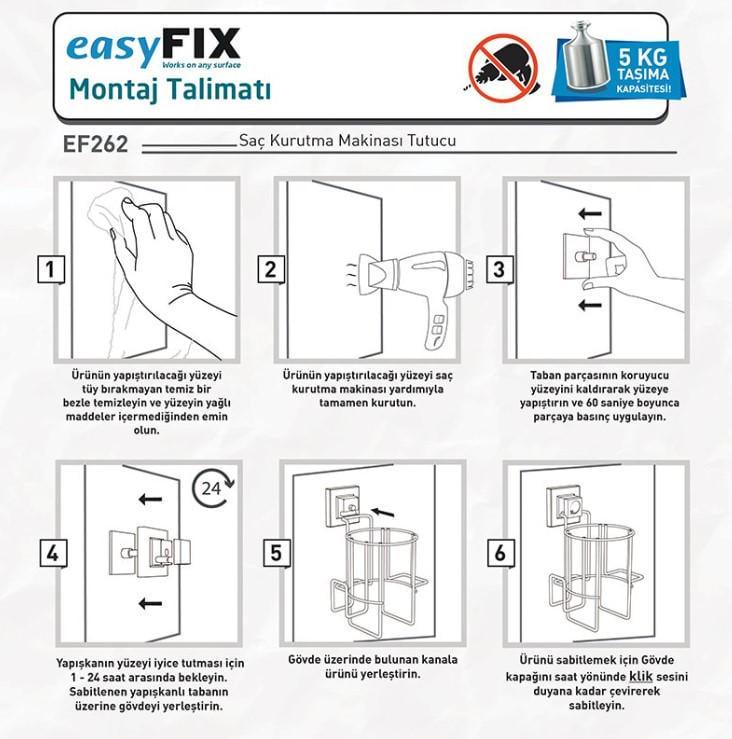 easyFIX
Works on any surface
Montaj Talimatı

5 KG
TAŞIMA
KAPASİTESİ!

EF262 Saç Kurutma Makinası Tutucu

1

Ürünün yapıştırılacağı yüzeyi tüy bırakmayan temiz bir bezle temizleyin ve yüzeyin yağlı maddeler içermediğinden emin olun.

2

Ürünün yapıştırılacağı yüzeyi saç kurutma makinası yardımıyla tamamen kurutun.

3

Taban parçasının koruyucu yüzeyini kaldırarak yüzeye yapıştırın ve 60 saniye boyunca parçaya basınç uygulayın.

4

24

Yapışkanın yüzeyi iyice tutması için 1 - 24 saat arasında bekleyin. Sabitlenen yapışkanlı tabanın üzerine gövdeyi yerleştirin.

5

Gövde üzerinde bulunan kanala ürünü yerleştirin.

6

Ürünü sabitlemek için Gövde kapağını saat yönünde klik sesini duyana kadar çevirerek sabitleyin.