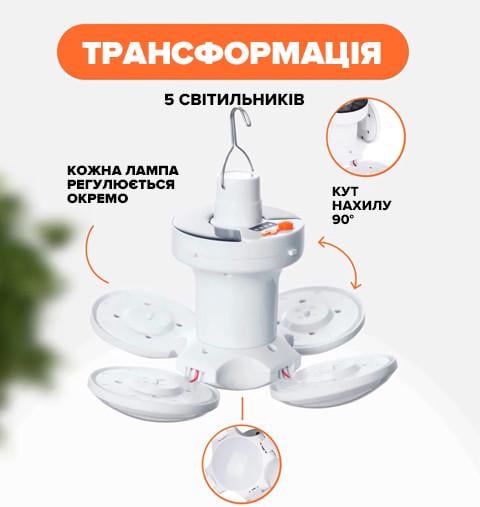 ТРАНСФОРМАЦІЯ

5 СВІТИЛЬНИКІВ

КОЖНА ЛАМПА РЕГУЛЮЄТЬСЯ ОКРЕМО

КУТ НАХИЛУ 90°