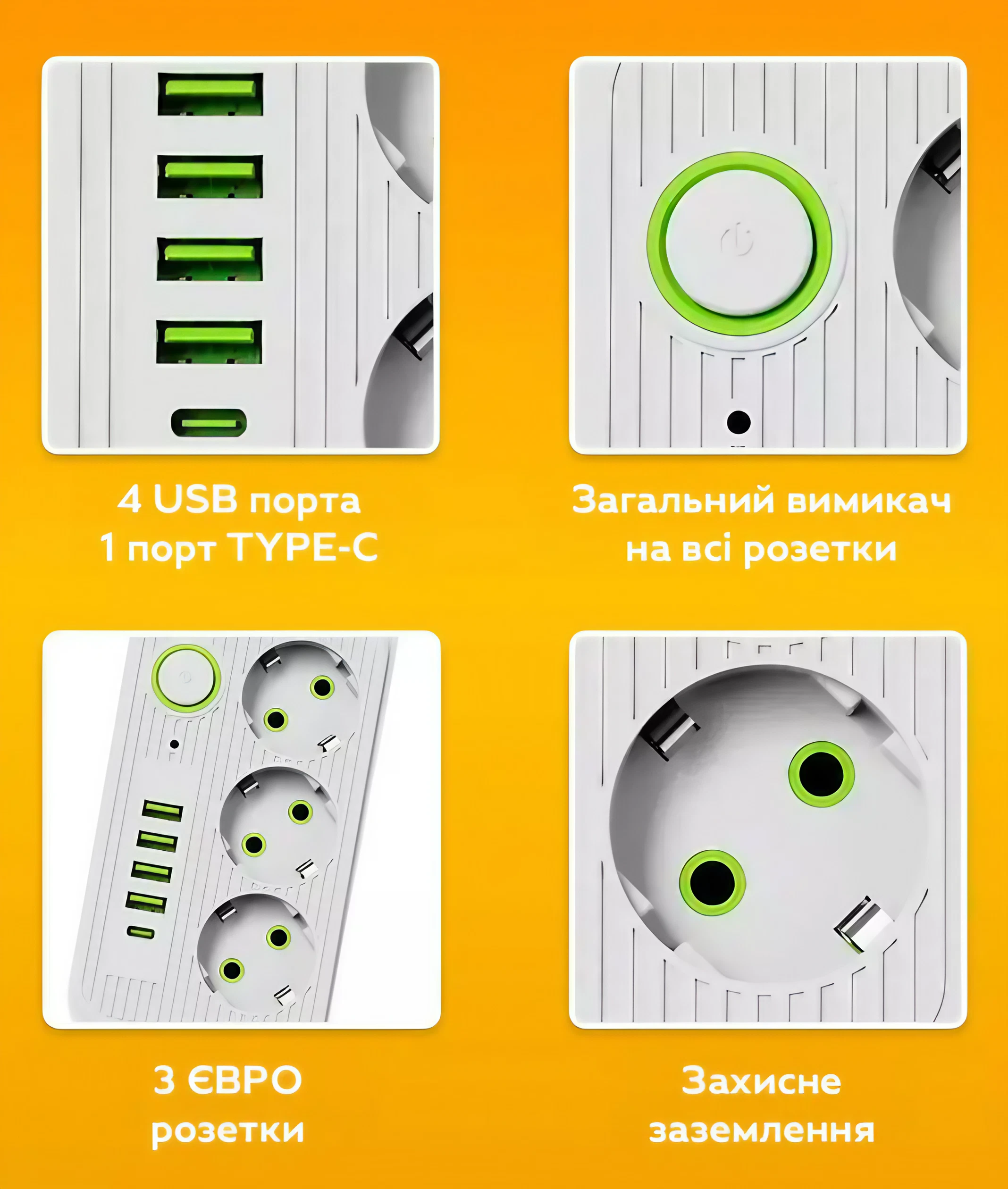 4 USB порта
1 порт TYPE-C

Загальний вимикач
на всі розетки

3 ЄВРО
розетки

Захисне
заземлення