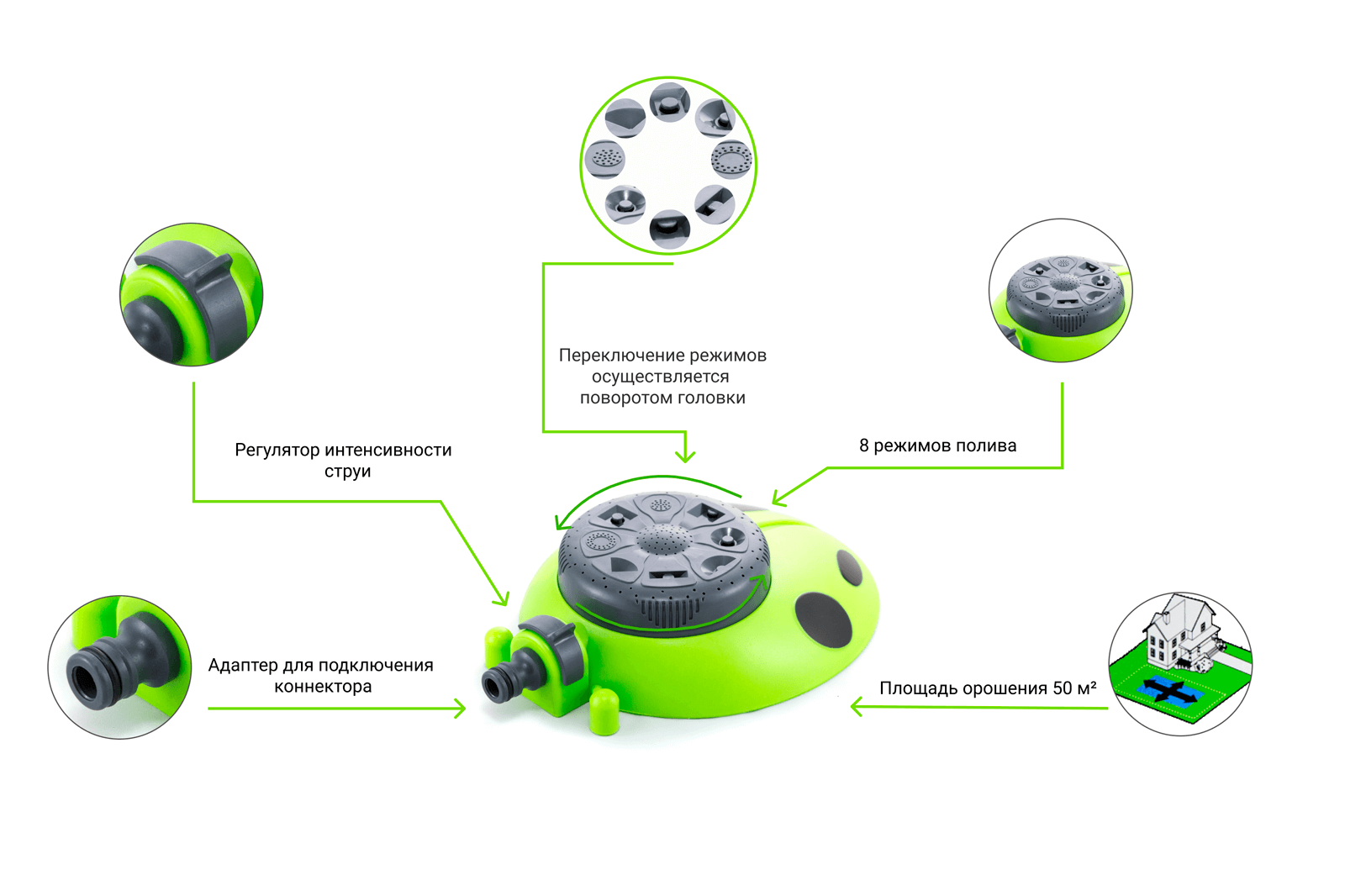 Переключение режимов осуществляется поворотом головки

Регулятор интенсивности струи

8 режимов полива

Адаптер для подключения коннектора

Площадь орошения 50 м²