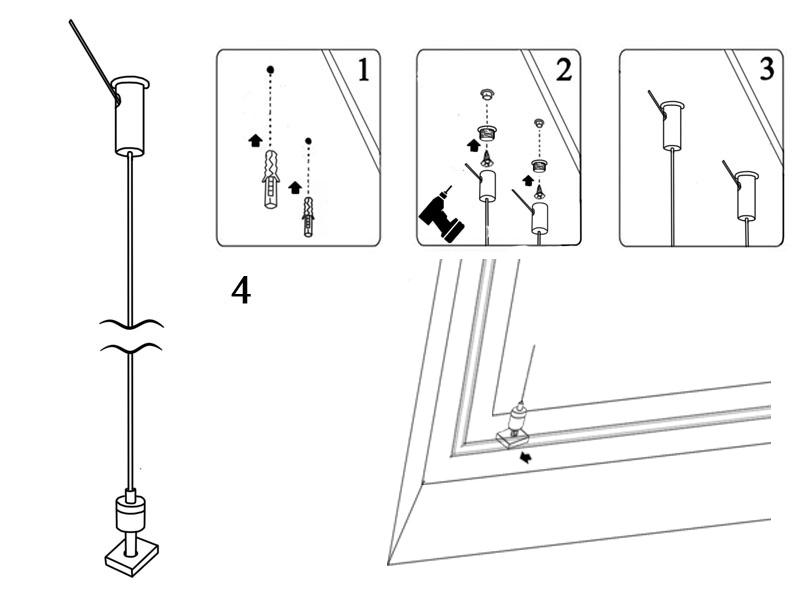 1

2

3

4