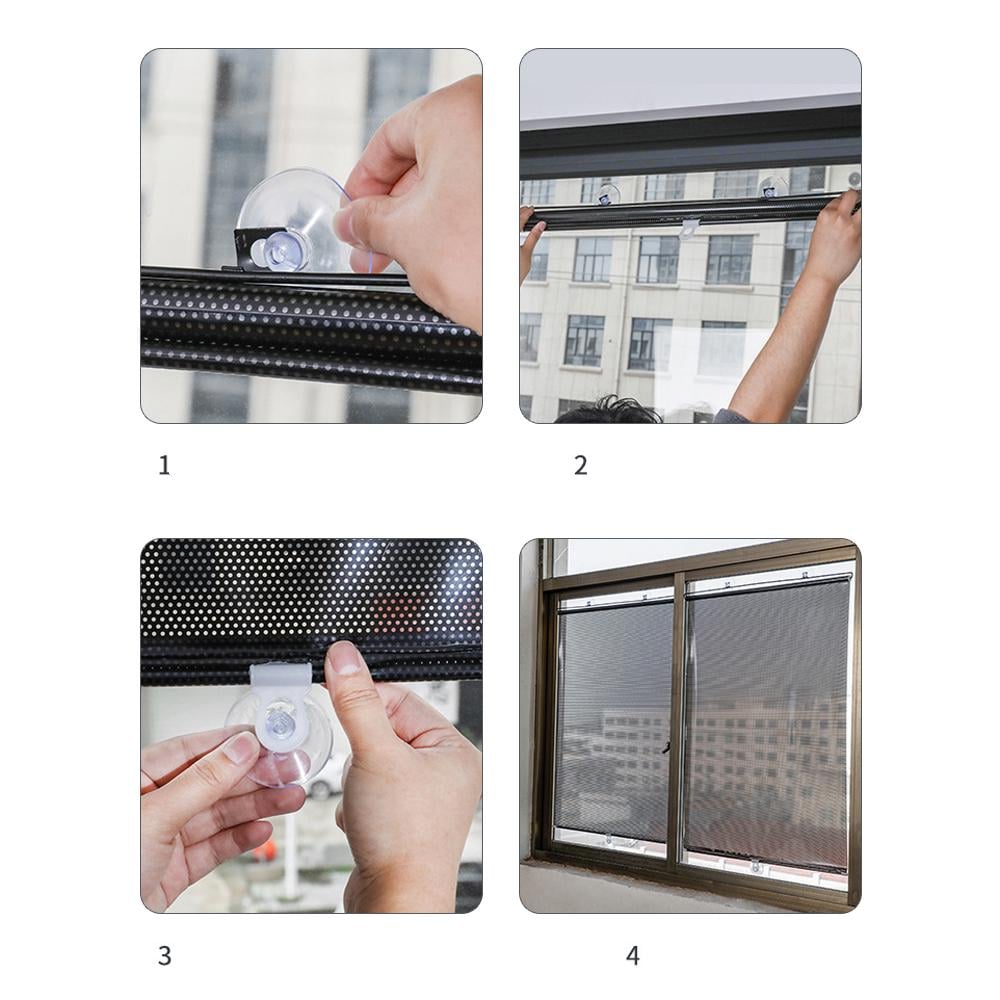 1

2

3

4