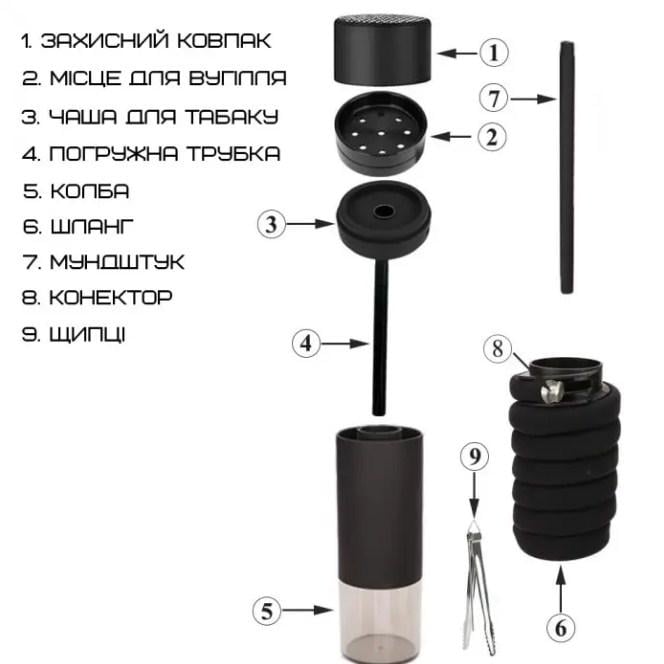 1. ЗАХИСНИЙ КОВПАК
2. МІСЦЕ ДЛЯ ВУГІЛЛЯ
3. ЧАША ДЛЯ ТАБАКУ
4. ПОГРУЖНА ТРУБКА
5. КОЛБА
6. ШЛАНГ
7. МУНДШТУК
8. КОНЕКТОР
9. ЩИПЦІ

1
7
2
3
4
8
9
5
6