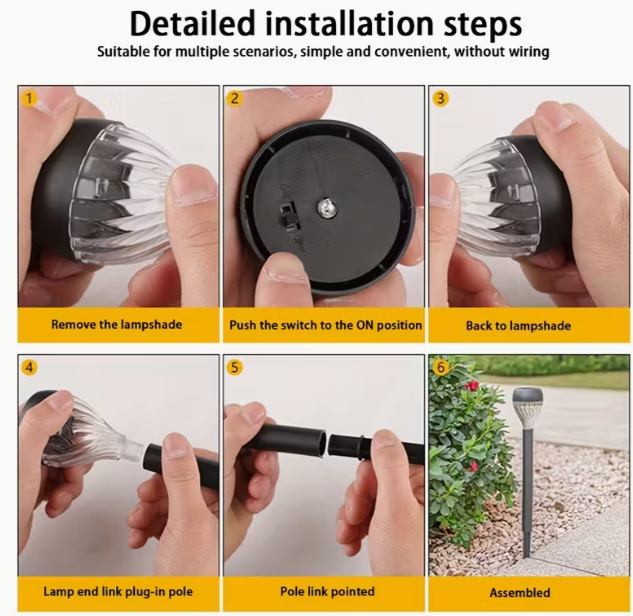 Detailed installation steps
Suitable for multiple scenarios, simple and convenient, without wiring

1
Remove the lampshade

2
Push the switch to the ON position

3
Back to lampshade

4
Lamp end link plug-in pole

5
Pole link pointed

6
Assembled