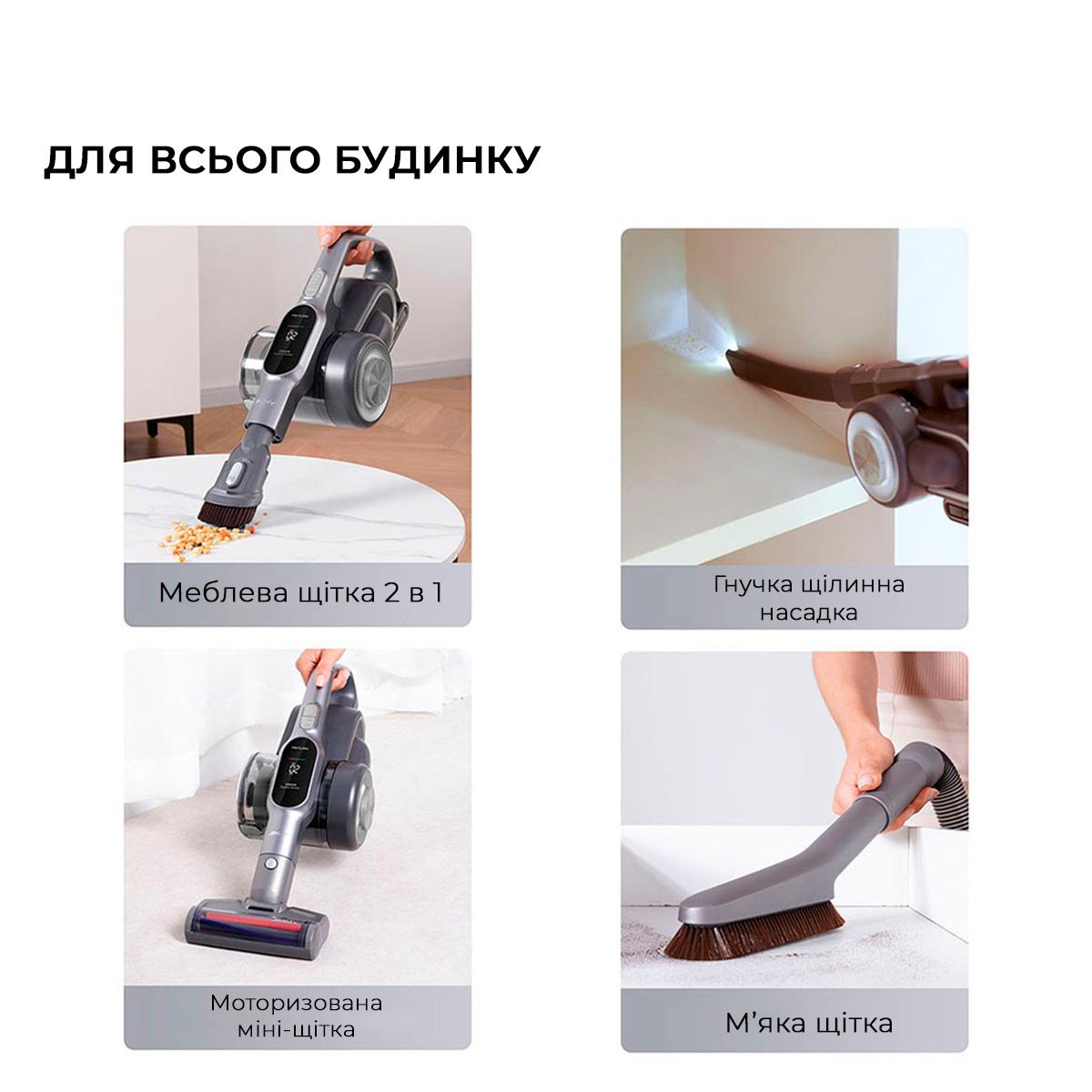 ДЛЯ ВСЬОГО БУДИНКУ

Меблева щітка 2 в 1

Гнучка щілинна насадка

Моторизована міні-щітка

М'яка щітка