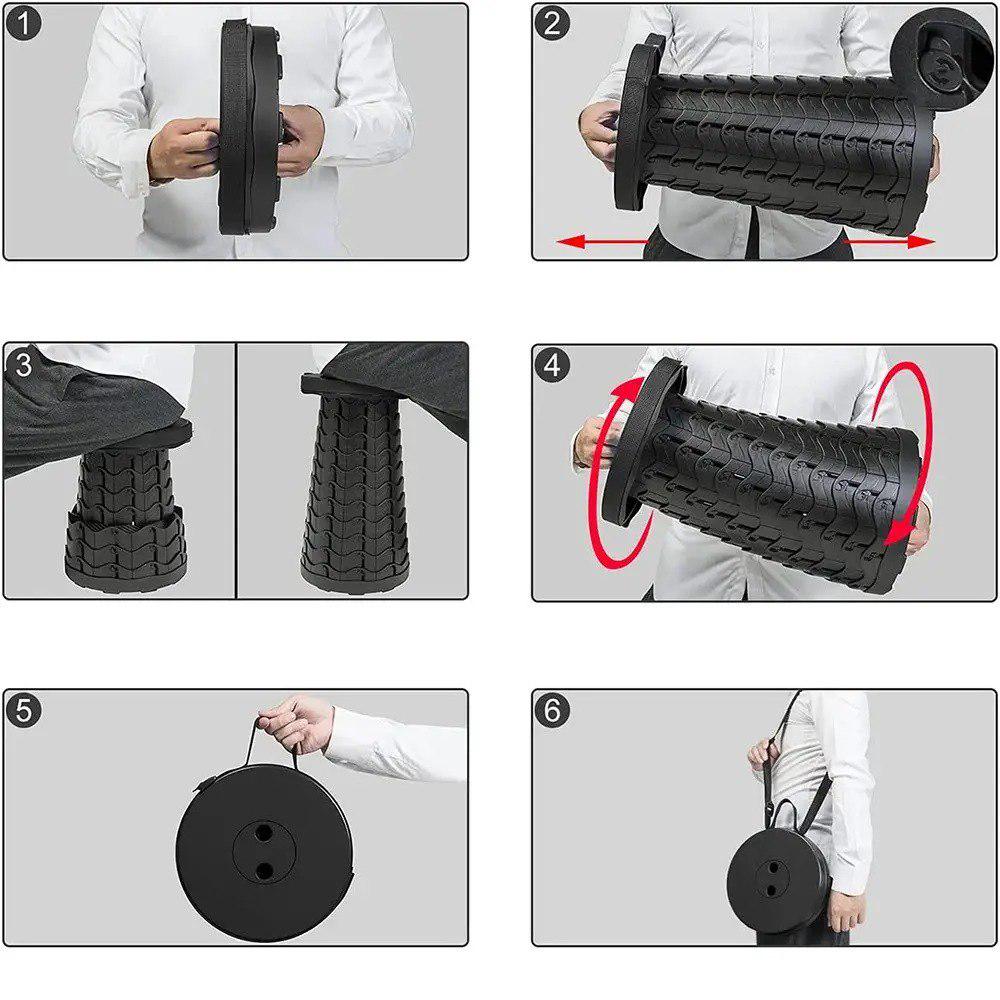 1
2
3
4
5
6