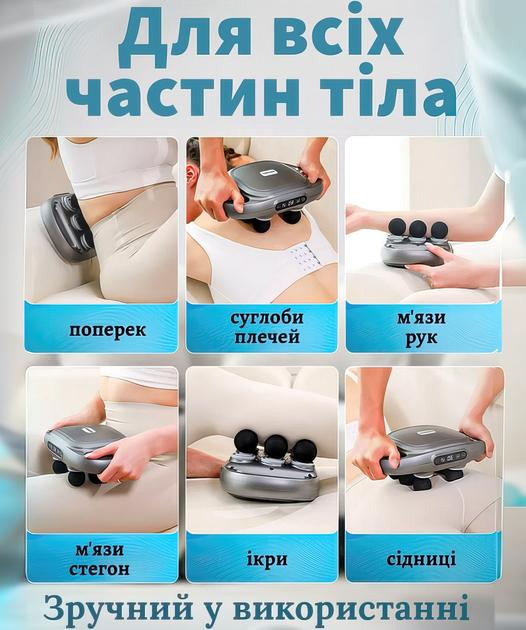 Для всіх частин тіла

поперек

суглоби плечей

м'язи рук

м'язи стегон

ікри

сідниці

Зручний у використанні