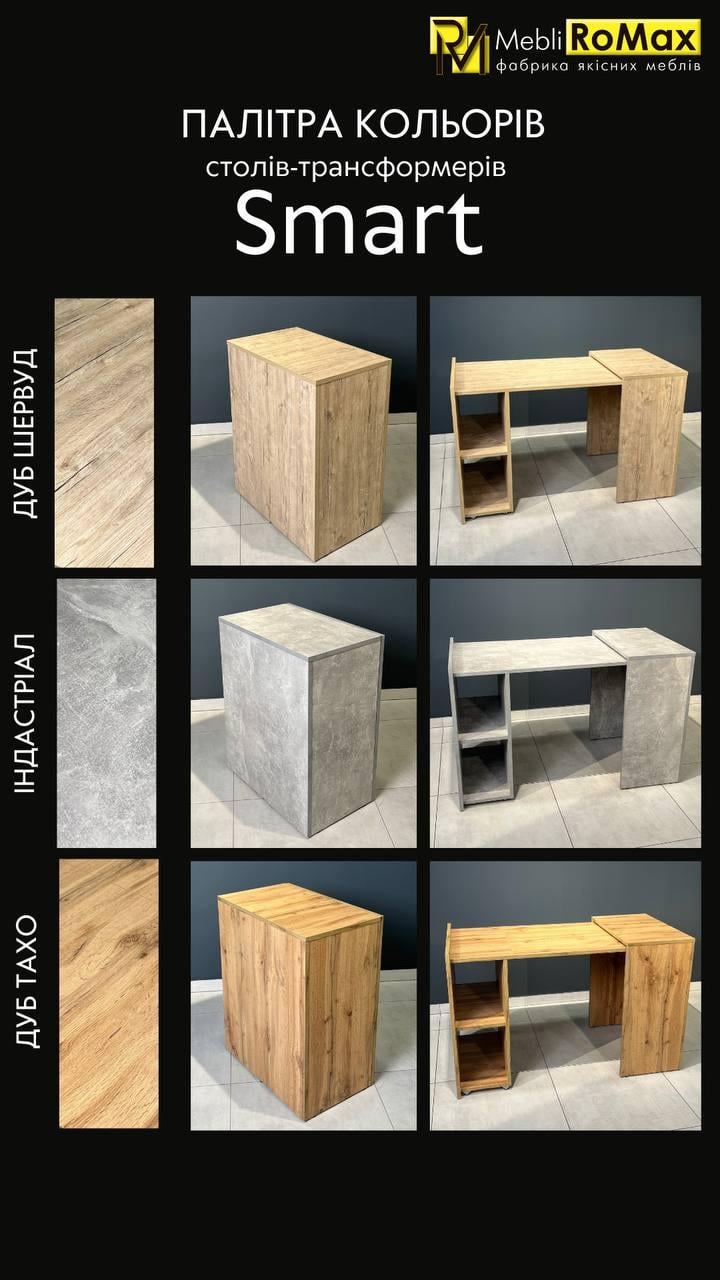 RM Mebli RoMax
фабрика якісних меблів

ПАЛІТРА КОЛЬОРІВ
столів-трансформерів
Smart

ДУБ ШЕРВУД

ІНДАСТРІАЛ

ДУБ ТАХО