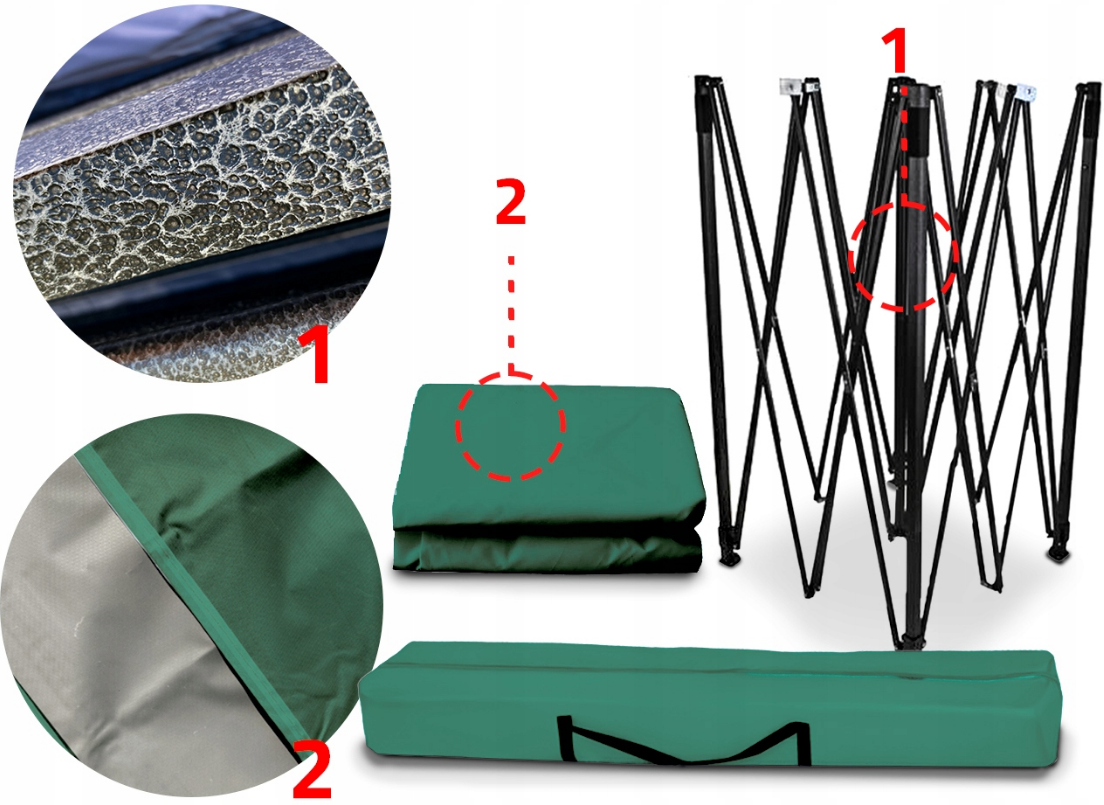 1

2

1

2