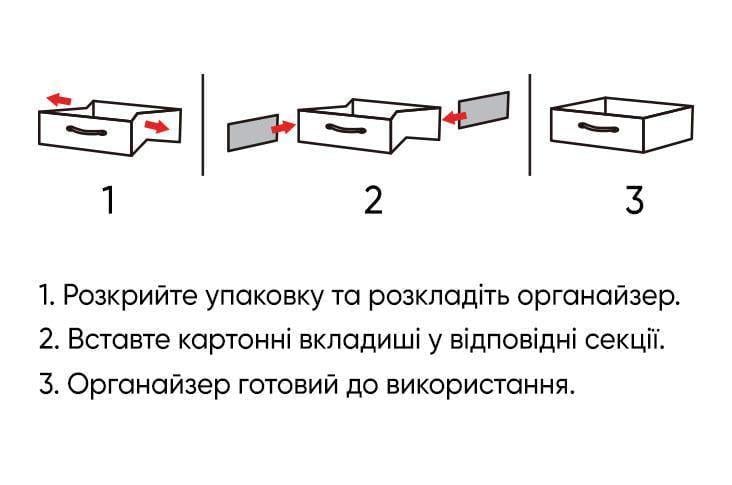 1

2

3

1. Розкрийте упаковку та розкладіть органайзер.

2. Вставте картонні вкладиші у відповідні секції.

3. Органайзер готовий до використання.