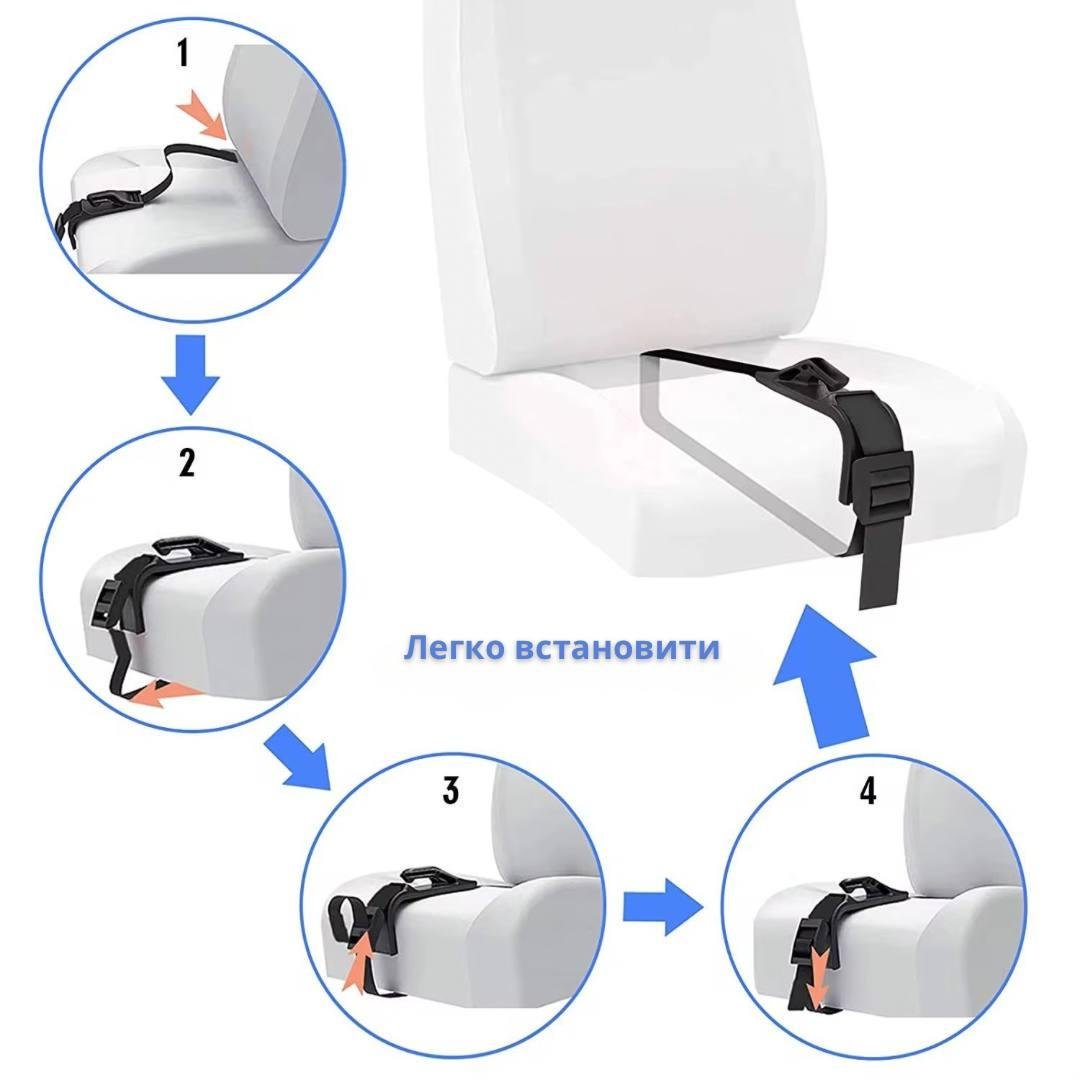 1

2

Легко встановити

3

4