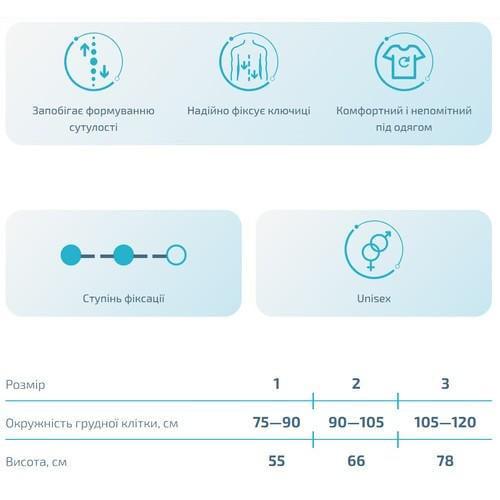 Запобігає формуванню сутулості

Надійно фіксує ключиці

Комфортний і непомітний під одягом

Ступінь фіксації

Unisex

| Розмір | 1 | 2 | 3 |
|---|---|---|---|
| Окружність грудної клітки, см | 75—90 | 90—105 | 105—120 |
| Висота, см | 55 | 66 | 78 |