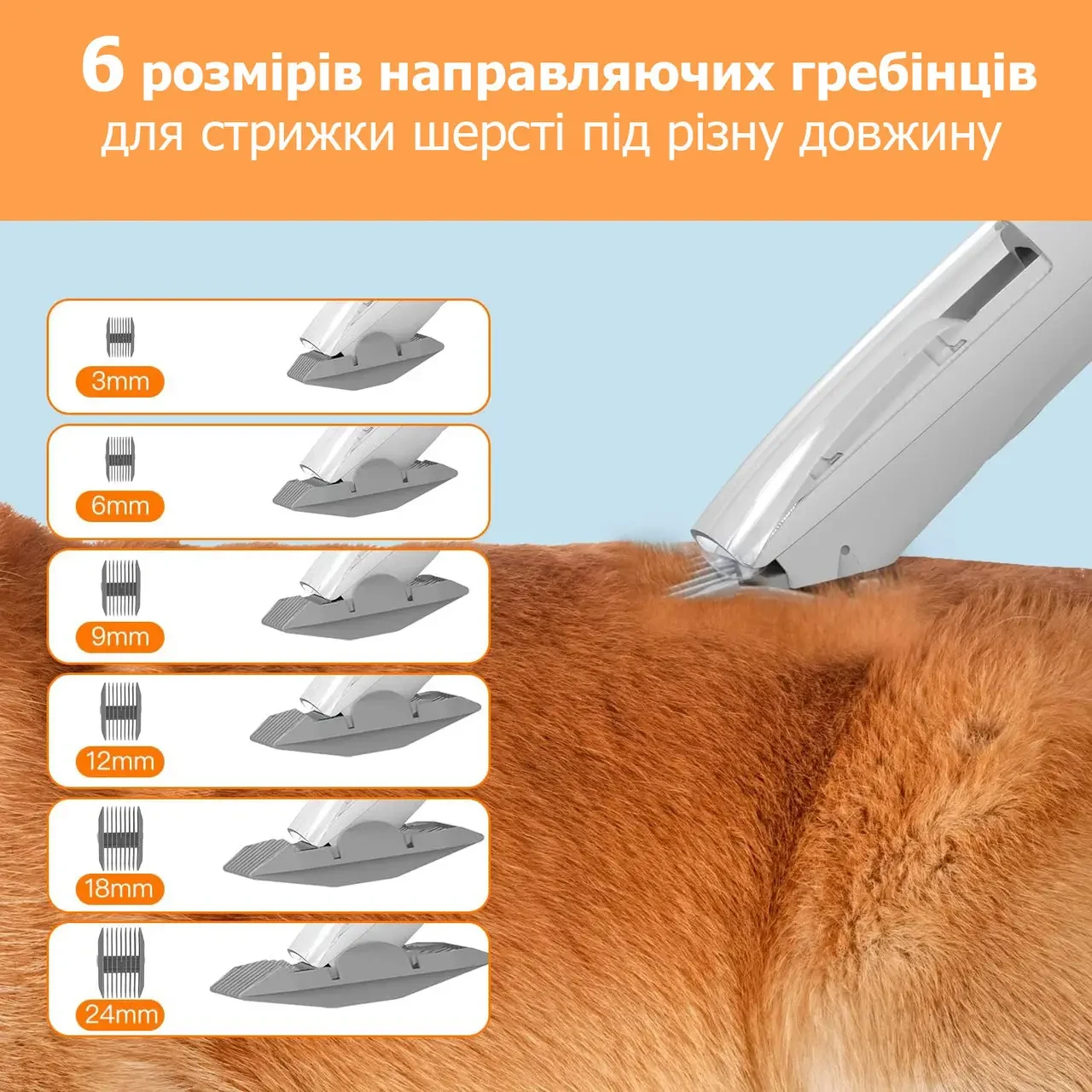 6 розмірів направляючих гребінців
для стрижки шерсті під різну довжину

3mm

6mm

9mm

12mm

18mm

24mm