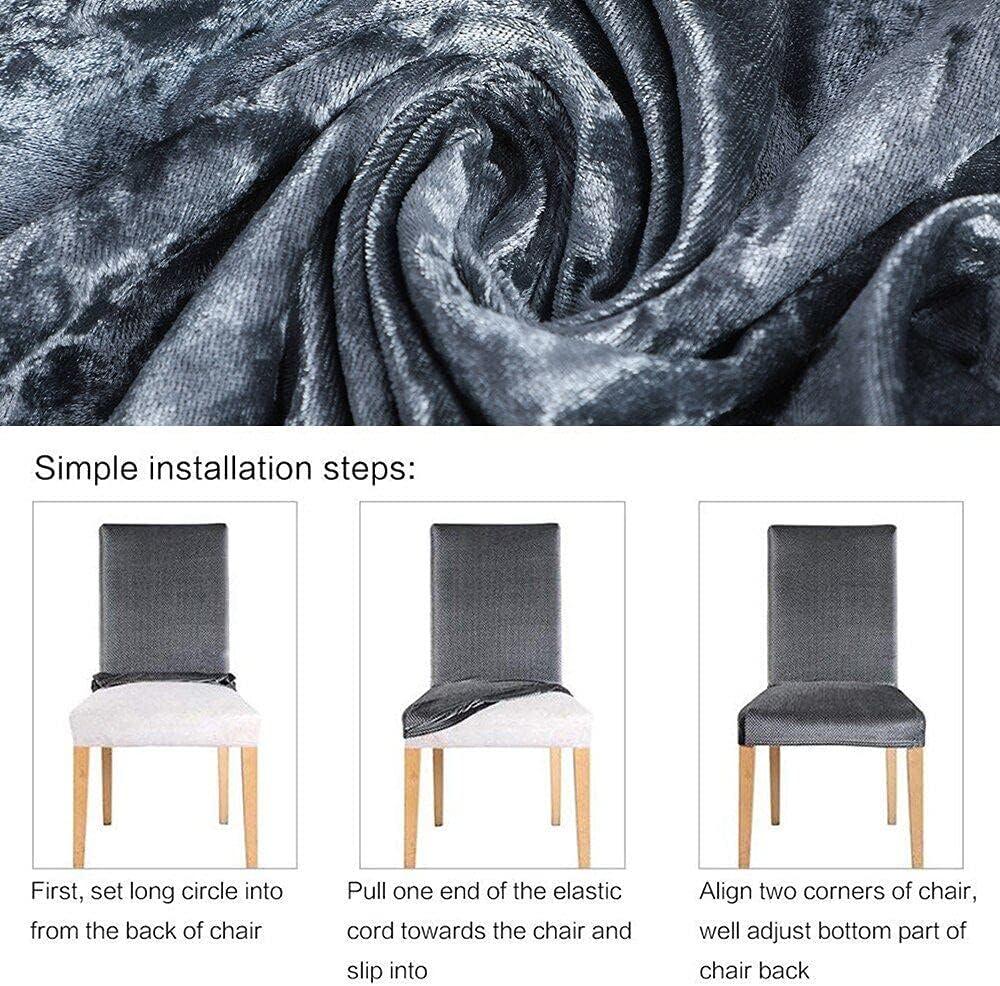 Simple installation steps:

First, set long circle into from the back of chair

Pull one end of the elastic cord towards the chair and slip into

Align two corners of chair, well adjust bottom part of chair back