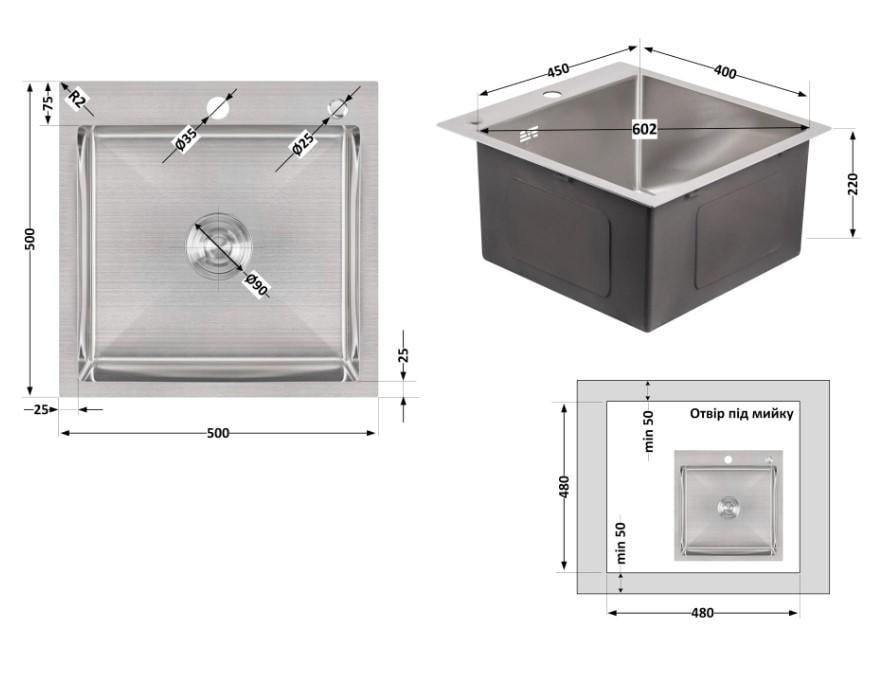 75
R2
Ø35
Ø25
500
Ø90
25
25
500

450
400
602
220

Отвір під мийку
min 50
480
min 50
480